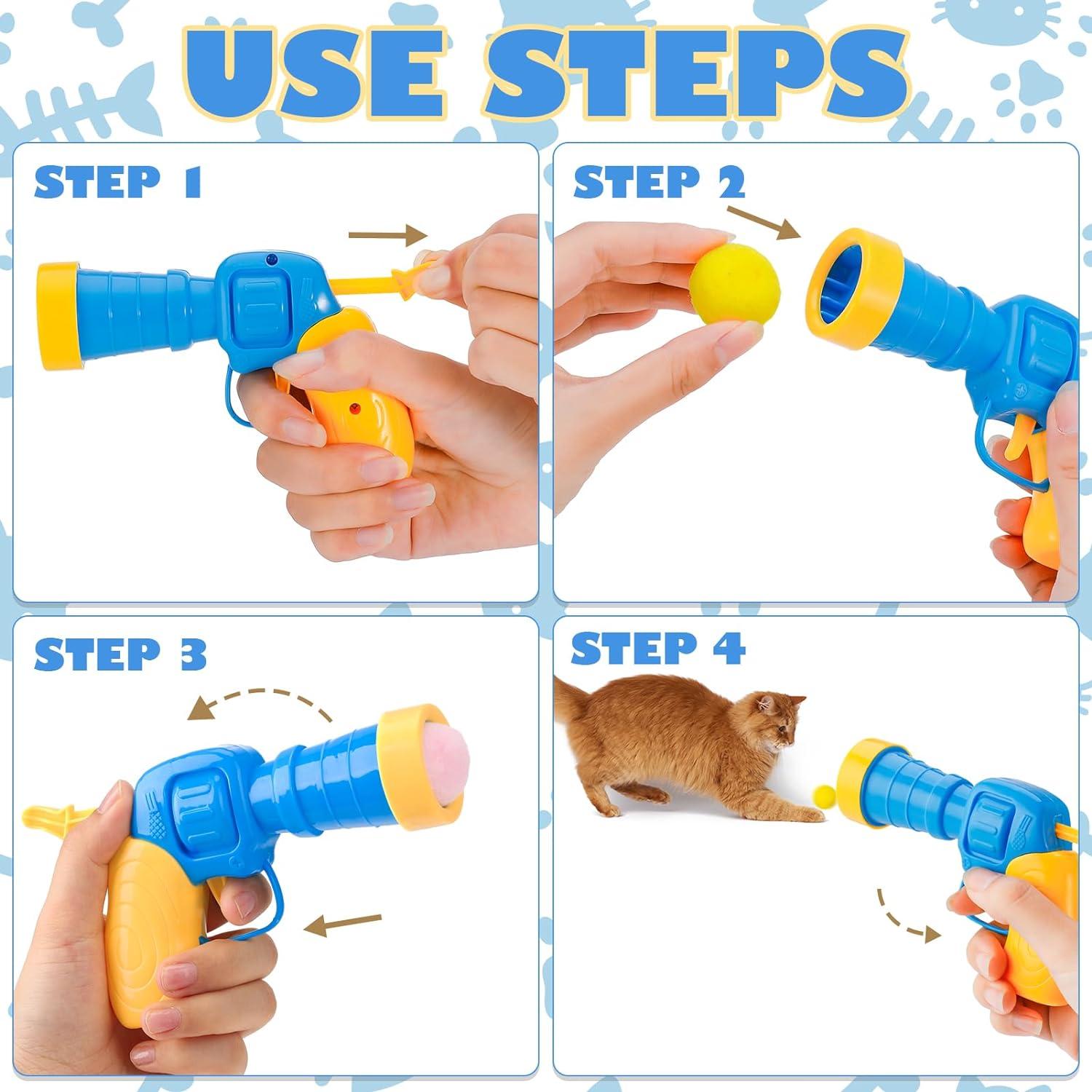 USE STEPS

STEP 1

STEP 2

STEP 3

STEP 4