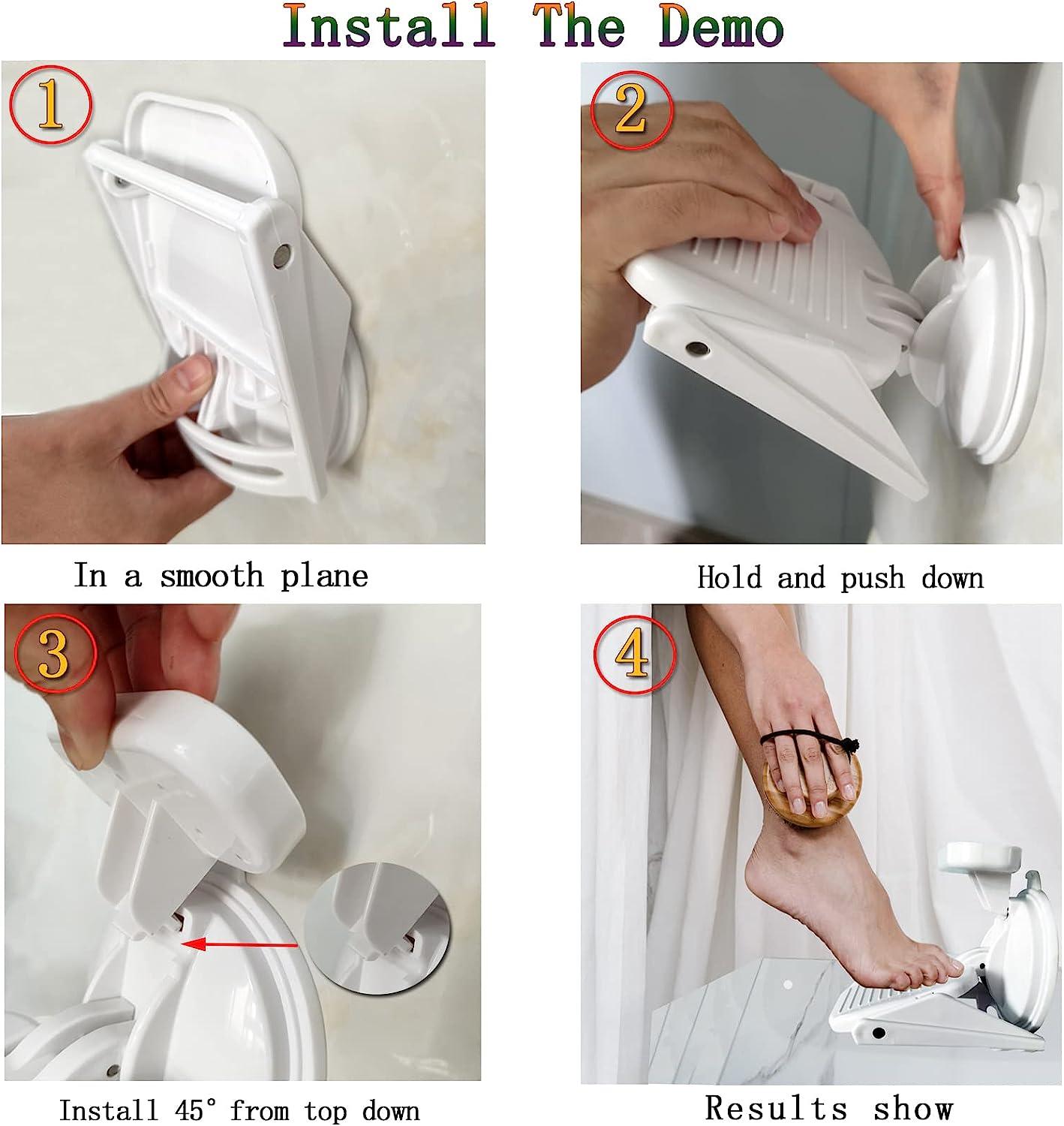 Install The Demo

1

In a smooth plane

2

Hold and push down

3

Install 45° from top down

4

Results show