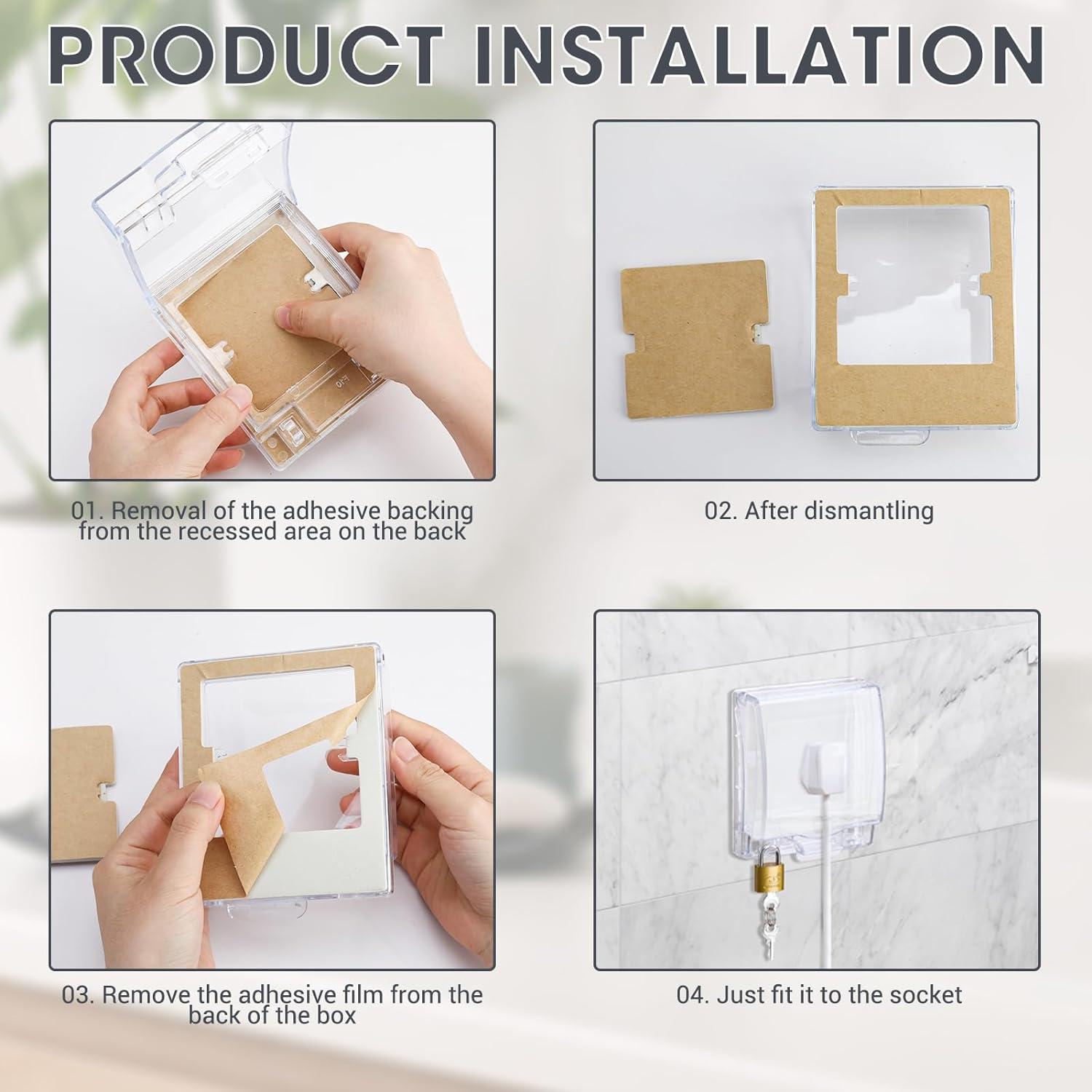 PRODUCT INSTALLATION

01. Removal of the adhesive backing from the recessed area on the back

02. After dismantling

03. Remove the adhesive film from the back of the box

04. Just fit it to the socket