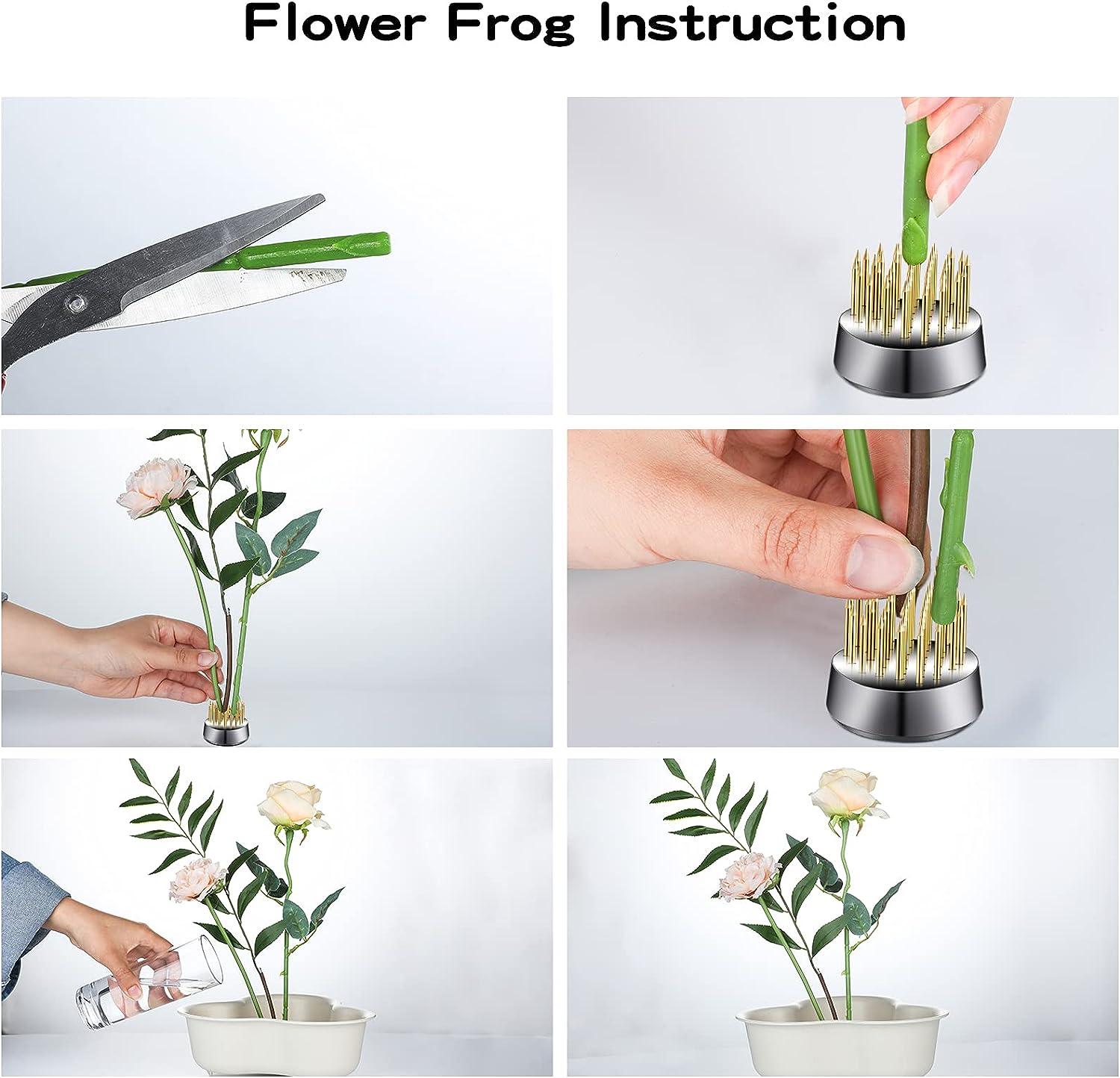 Flower Frog Instruction