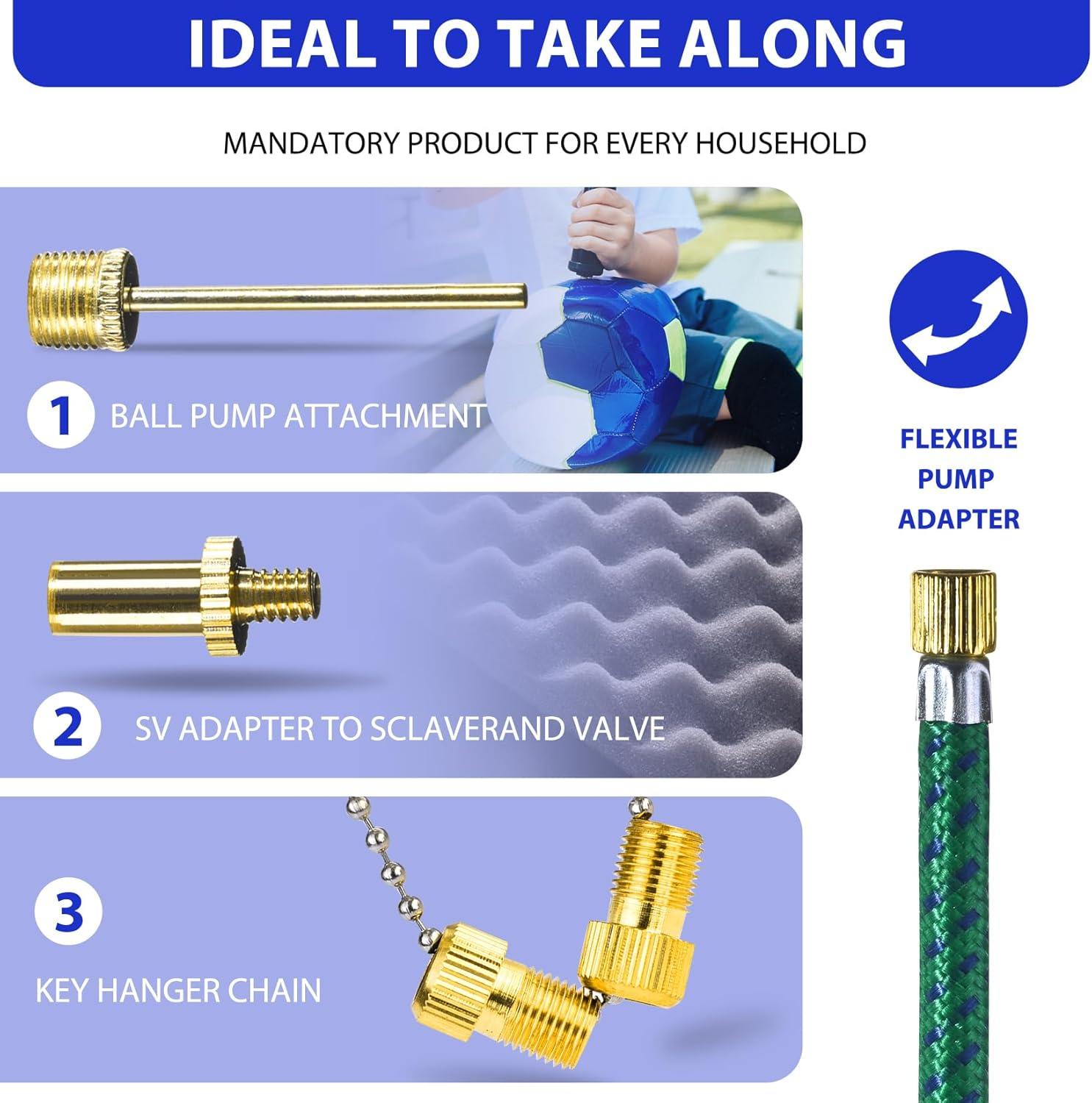 IDEAL TO TAKE ALONG

MANDATORY PRODUCT FOR EVERY HOUSEHOLD

1 BALL PUMP ATTACHMENT

2 SV ADAPTER TO SCLAVERAND VALVE

3 KEY HANGER CHAIN

FLEXIBLE PUMP ADAPTER