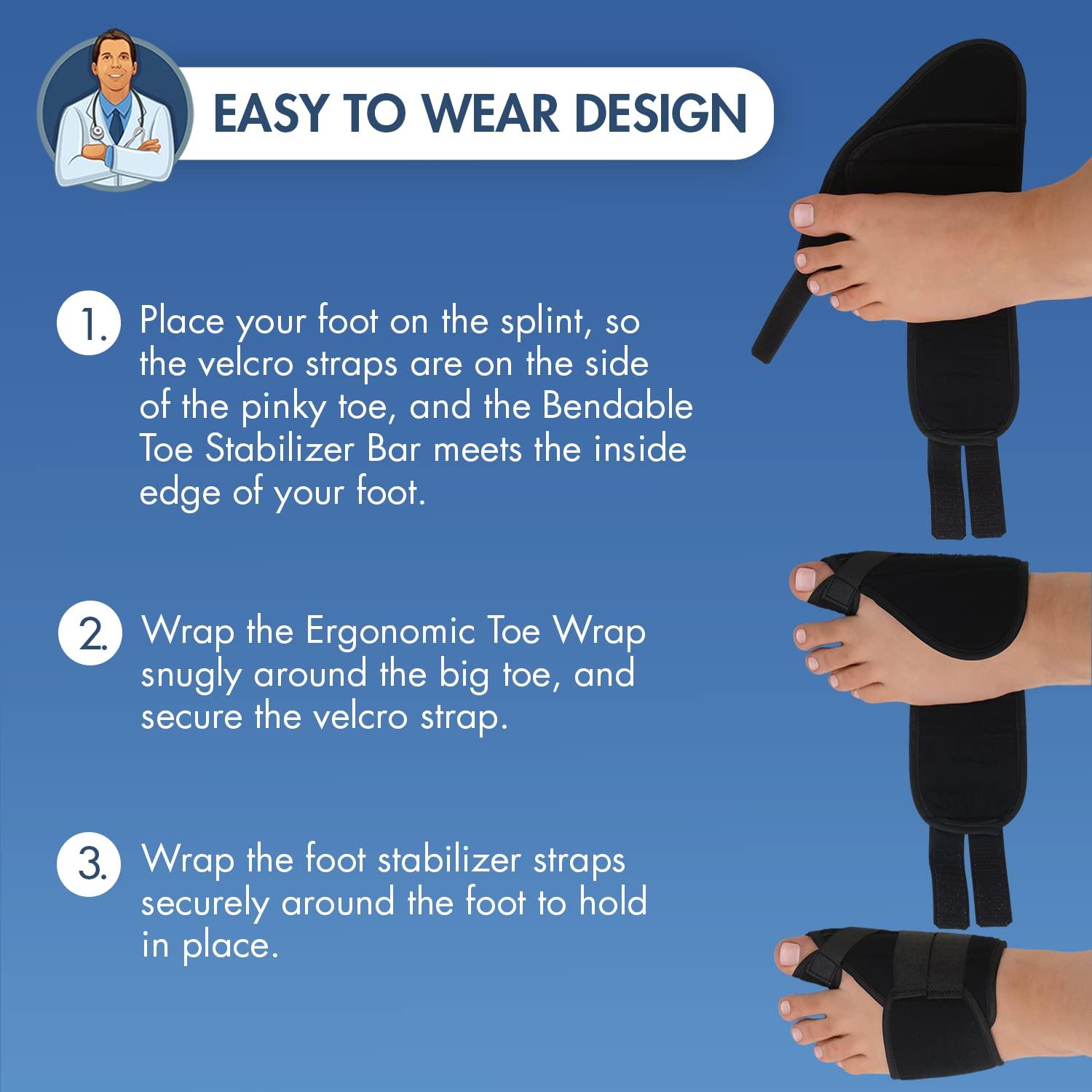 EASY TO WEAR DESIGN

1. Place your foot on the splint, so the velcro straps are on the side of the pinky toe, and the Bendable Toe Stabilizer Bar meets the inside edge of your foot.

2. Wrap the Ergonomic Toe Wrap snugly around the big toe, and secure the velcro strap.

3. Wrap the foot stabilizer straps securely around the foot to hold in place.