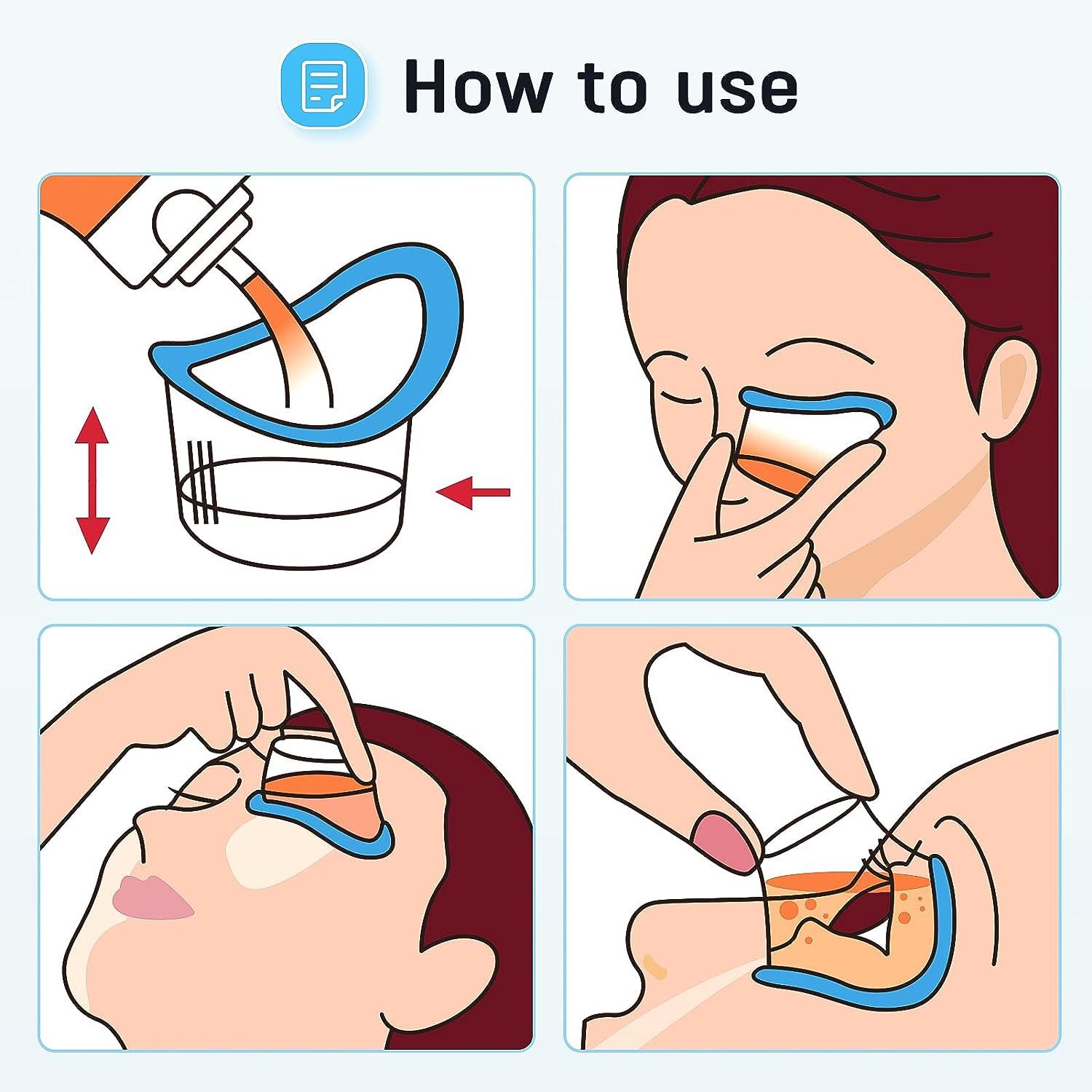 How to use