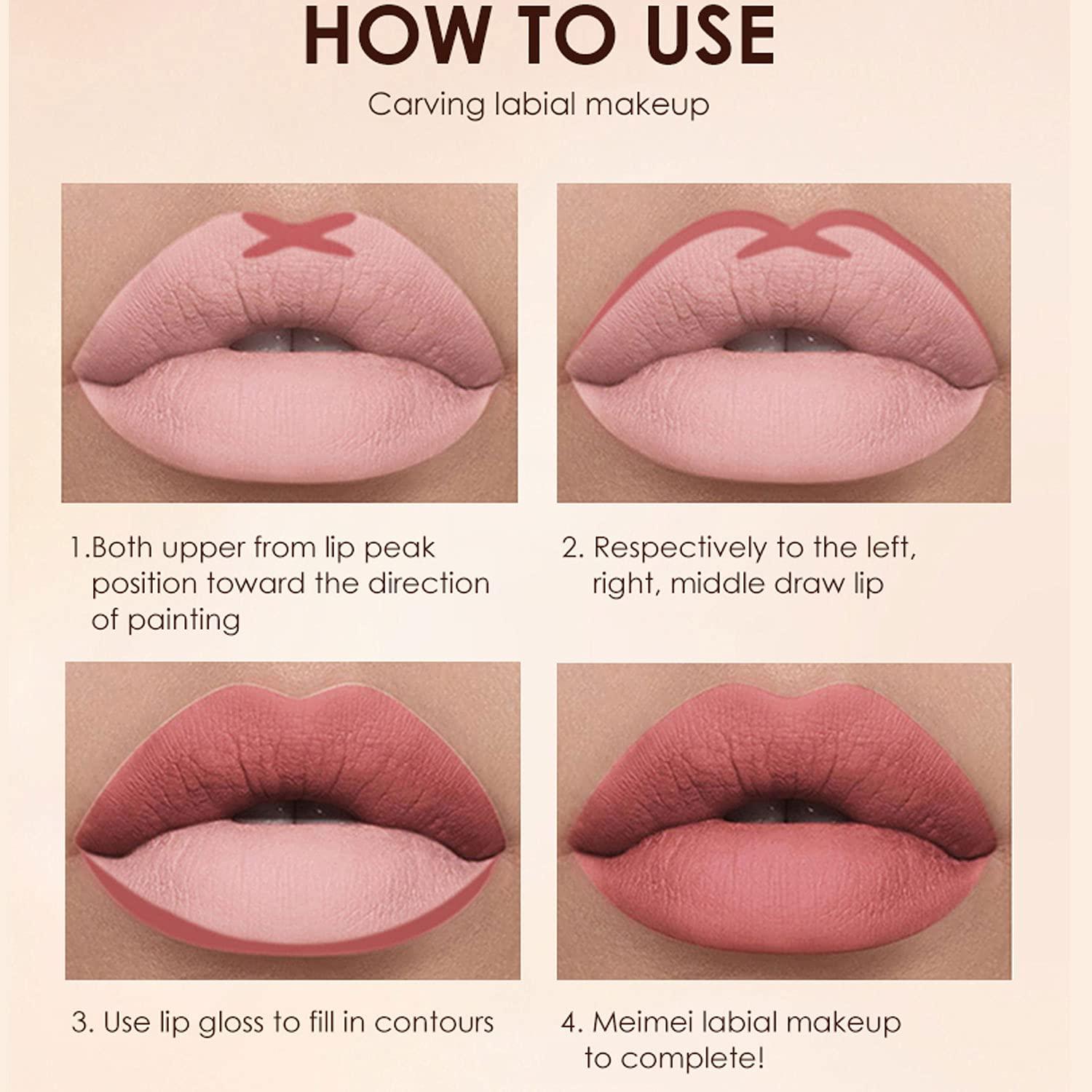 HOW TO USE

Carving labial makeup

1.Both upper from lip peak position toward the direction of painting

2. Respectively to the left, right, middle draw lip

3. Use lip gloss to fill in contours

4. Meimei labial makeup to complete!