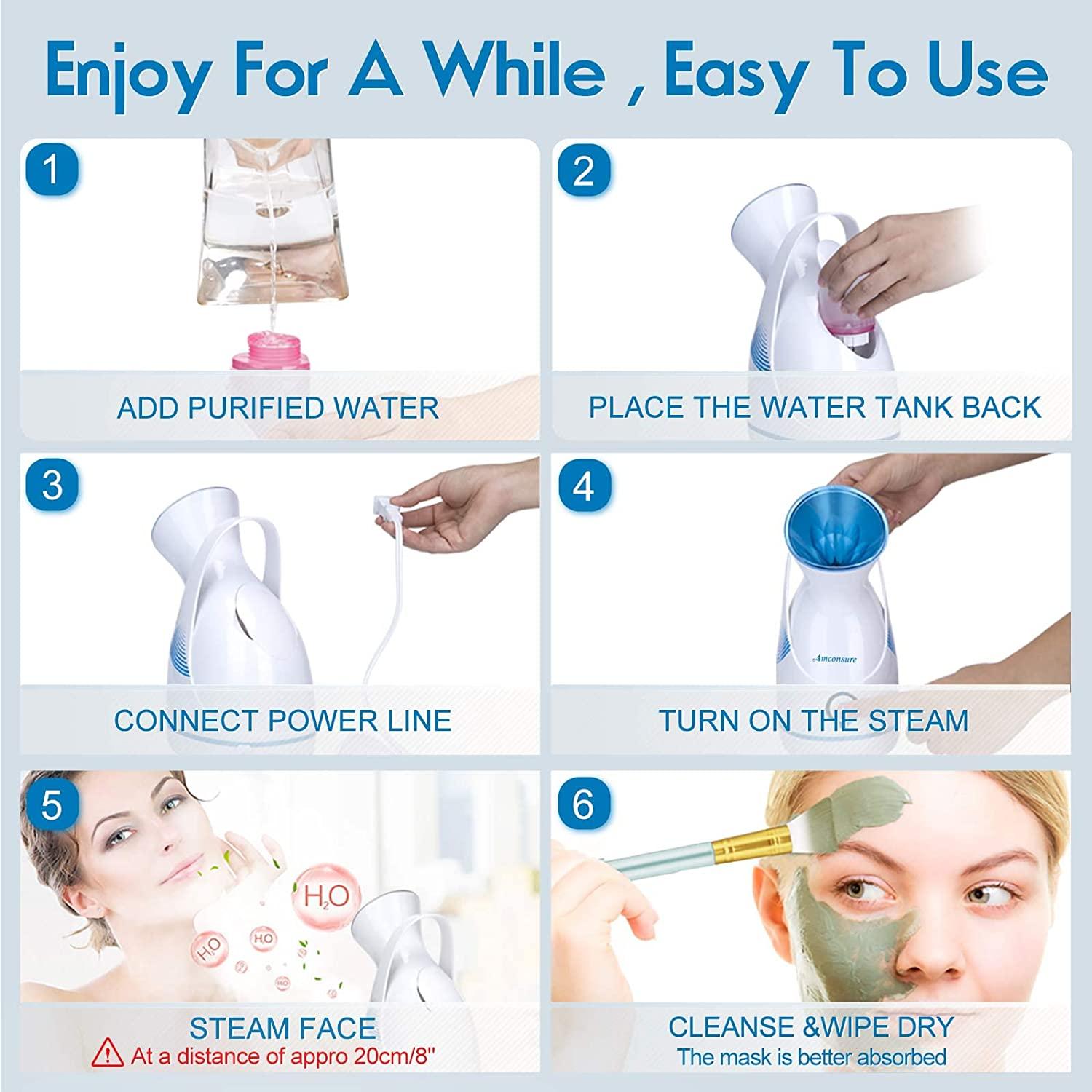 Enjoy For A While , Easy To Use

1

ADD PURIFIED WATER

2

PLACE THE WATER TANK BACK

3

CONNECT POWER LINE

4

Amconsure

TURN ON THE STEAM

5

$H_2O$

$H_2O$

$H_2O$

$H_2O$

STEAM FACE

At a distance of appro 20cm/8"

6

CLEANSE &WIPE DRY

The mask is better absorbed