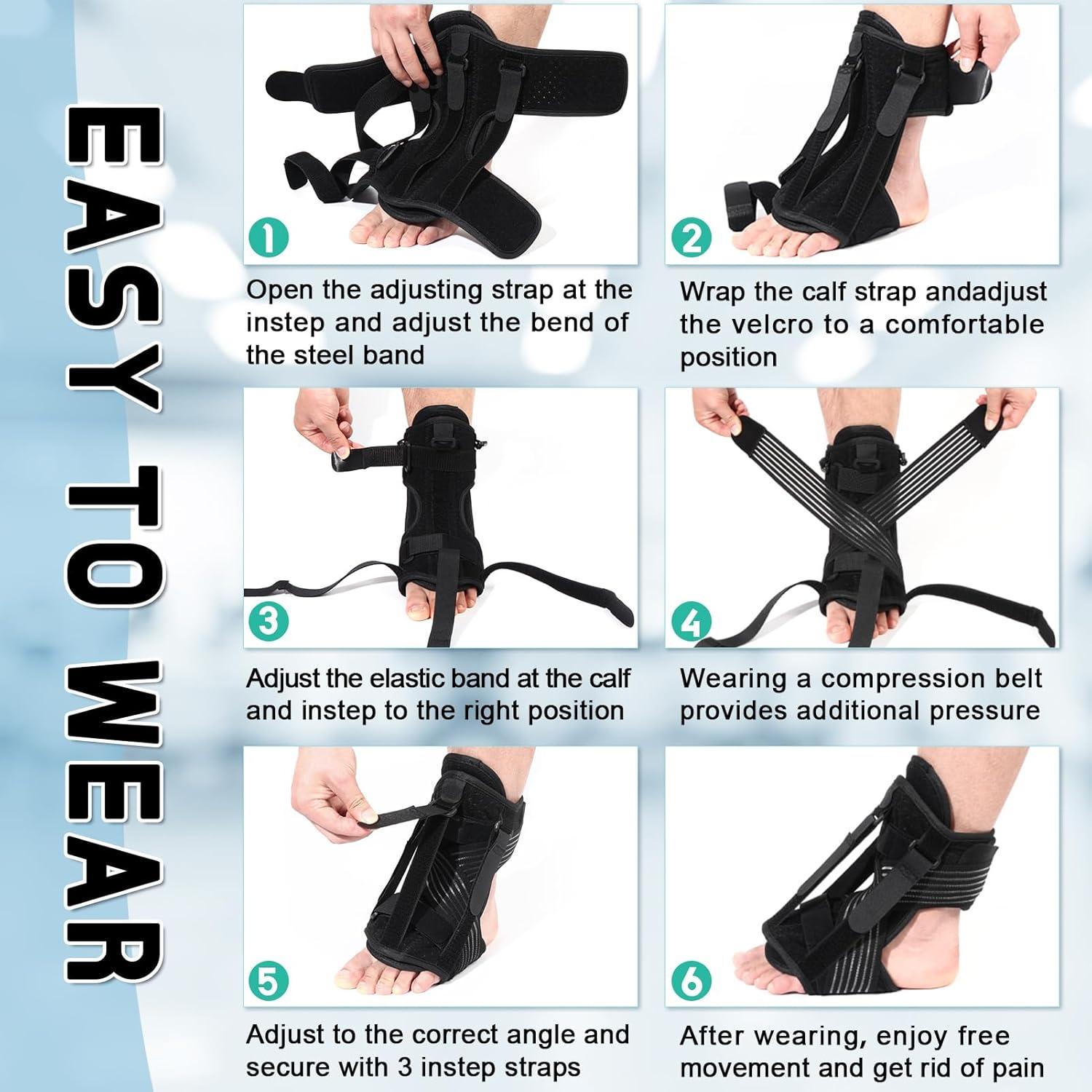 EASY TO WEAR

1

Open the adjusting strap at the instep and adjust the bend of the steel band

2

Wrap the calf strap andadjust the velcro to a comfortable position

3

Adjust the elastic band at the calf and instep to the right position

4

Wearing a compression belt provides additional pressure

5

Adjust to the correct angle and secure with 3 instep straps

6

After wearing, enjoy free movement and get rid of pain