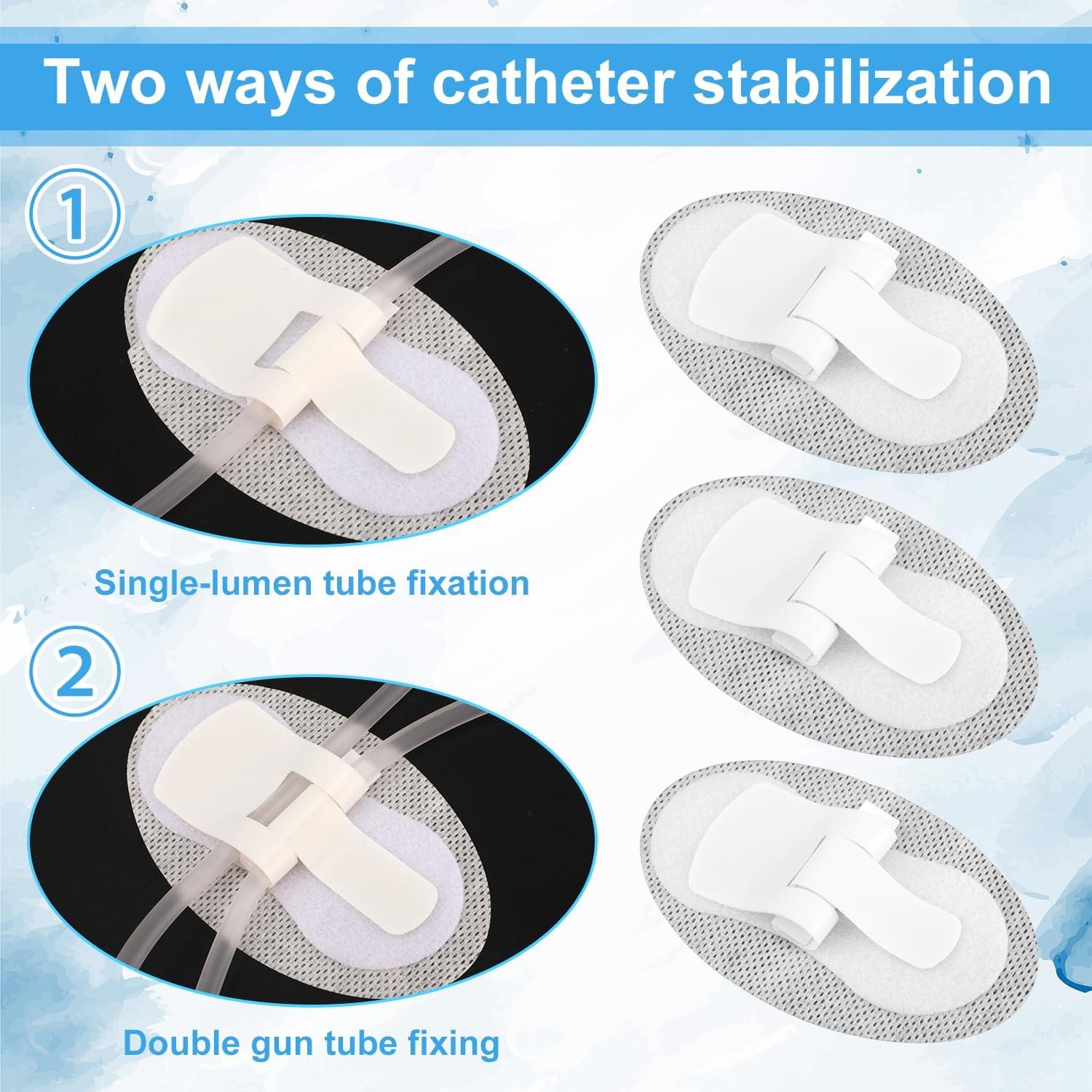 Two ways of catheter stabilization

①

Single-lumen tube fixation

②

Double gun tube fixing