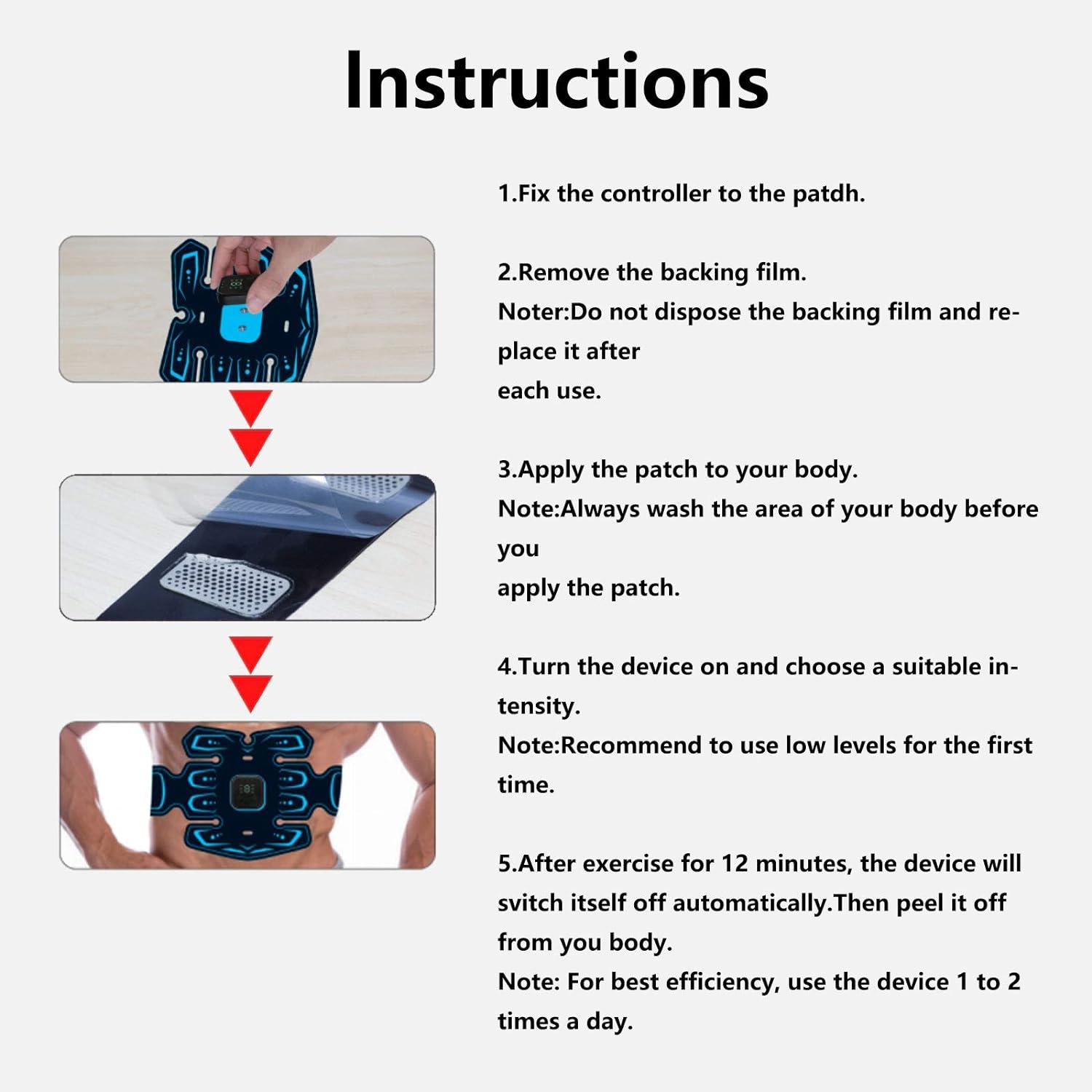 Instructions

1.Fix the controller to the patdh.

2.Remove the backing film.
Noter:Do not dispose the backing film and replace it after each use.

3.Apply the patch to your body.
Note:Always wash the area of your body before you apply the patch.

4.Turn the device on and choose a suitable intensity.
Note:Recommend to use low levels for the first time.

5.After exercise for 12 minutes, the device will svitch itself off automatically.Then peel it off from you body.
Note: For best efficiency, use the device 1 to 2 times a day.