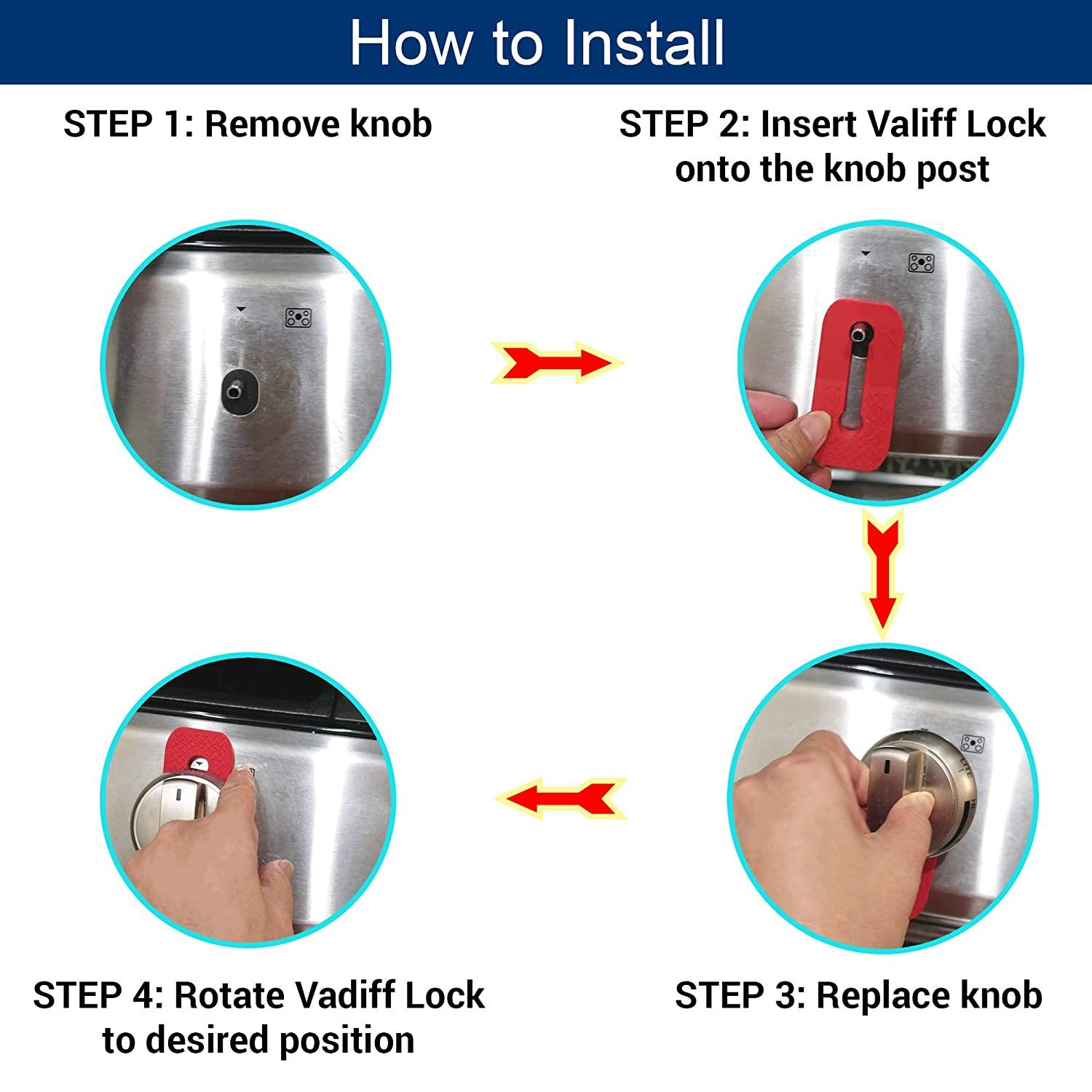 How to Install

STEP 1: Remove knob

STEP 2: Insert Valiff Lock onto the knob post

STEP 3: Replace knob

STEP 4: Rotate Vadiff Lock to desired position