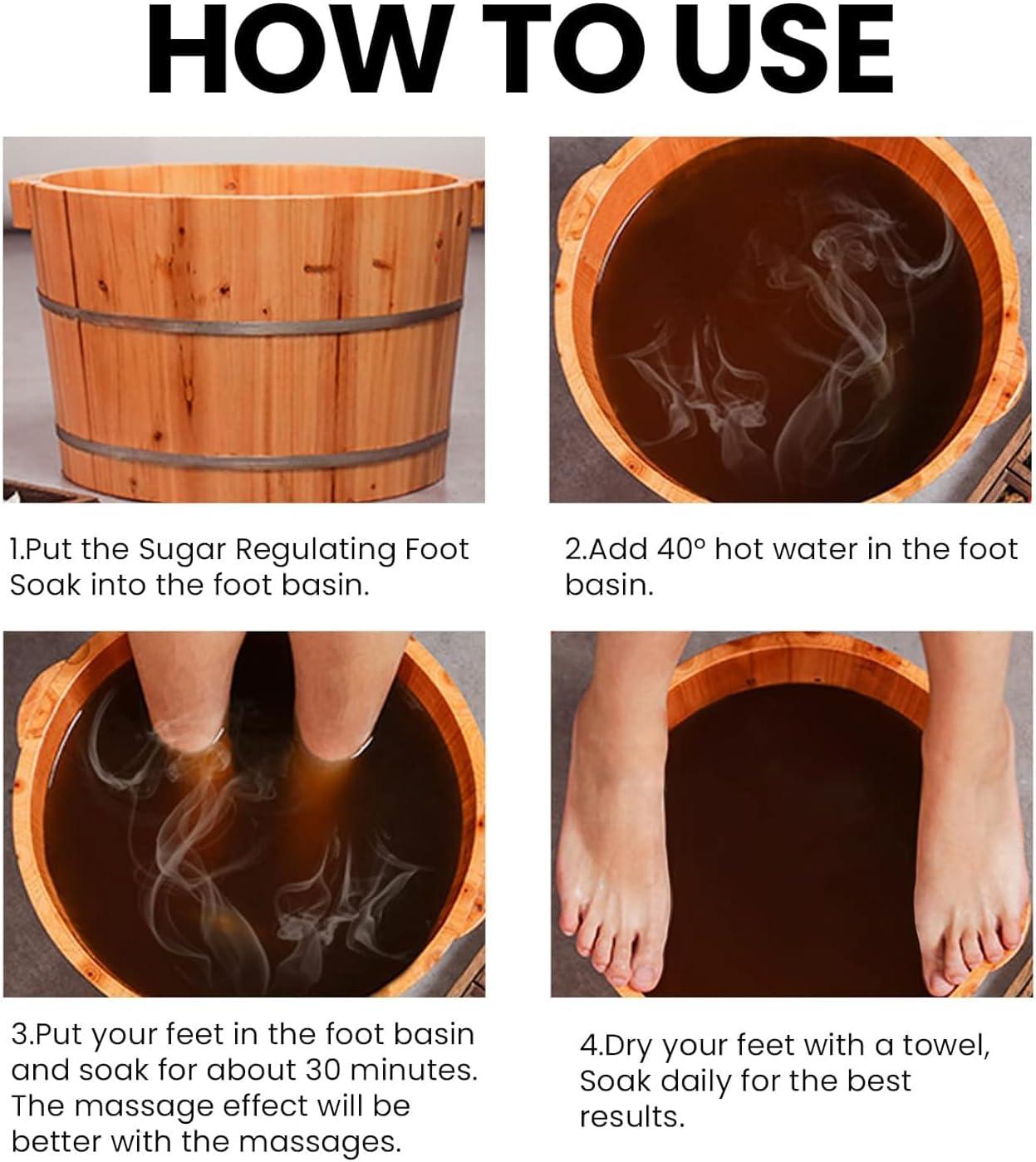 HOW TO USE

1.Put the Sugar Regulating Foot Soak into the foot basin.

2.Add 40° hot water in the foot basin.

3.Put your feet in the foot basin and soak for about 30 minutes. The massage effect will be better with the massages.

4.Dry your feet with a towel, Soak daily for the best results.