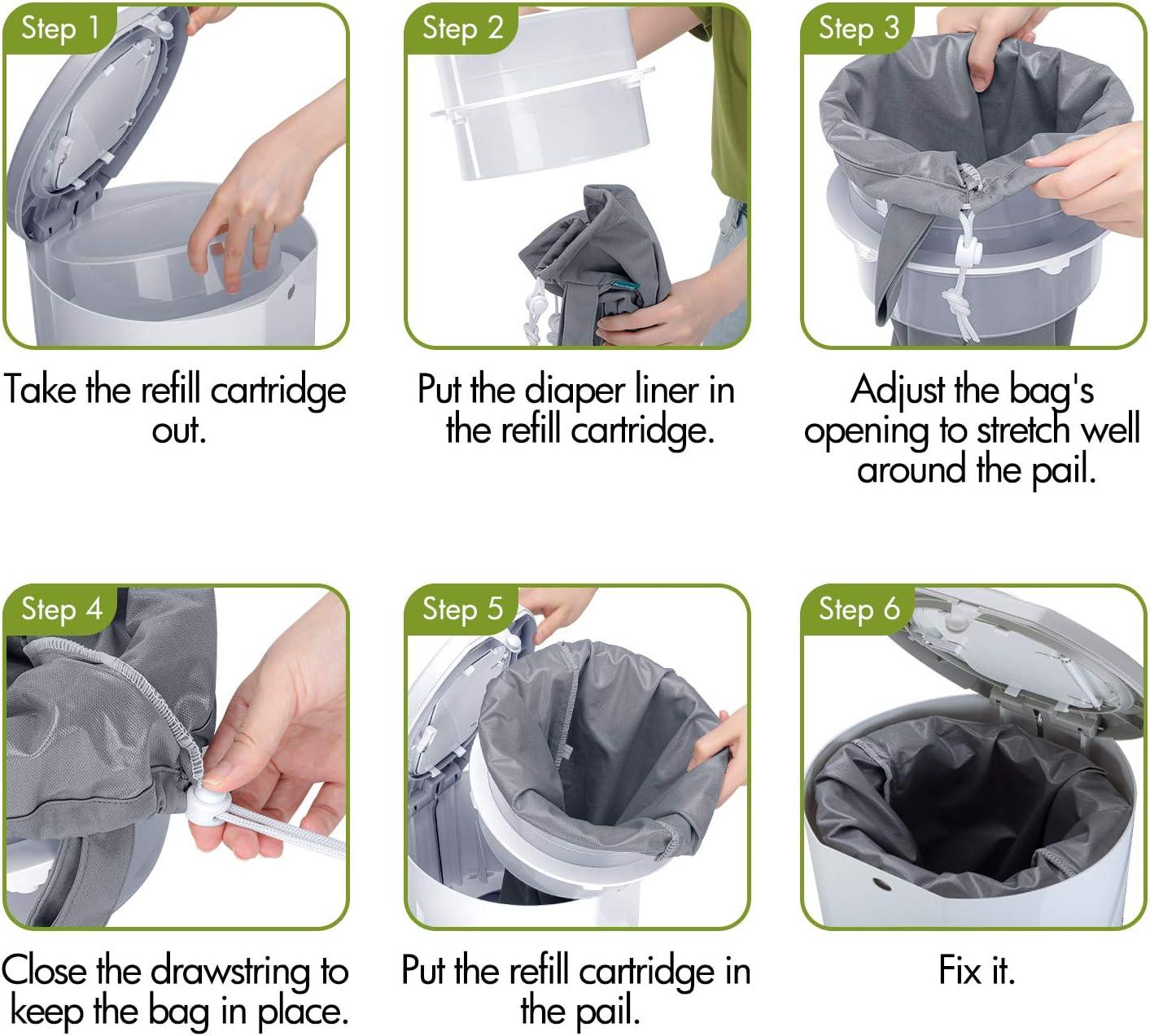 Step 1

Take the refill cartridge out.

Step 2

Put the diaper liner in the refill cartridge.

Step 3

Adjust the bag's opening to stretch well around the pail.

Step 4

Close the drawstring to keep the bag in place.

Step 5

Put the refill cartridge in the pail.

Step 6

Fix it.