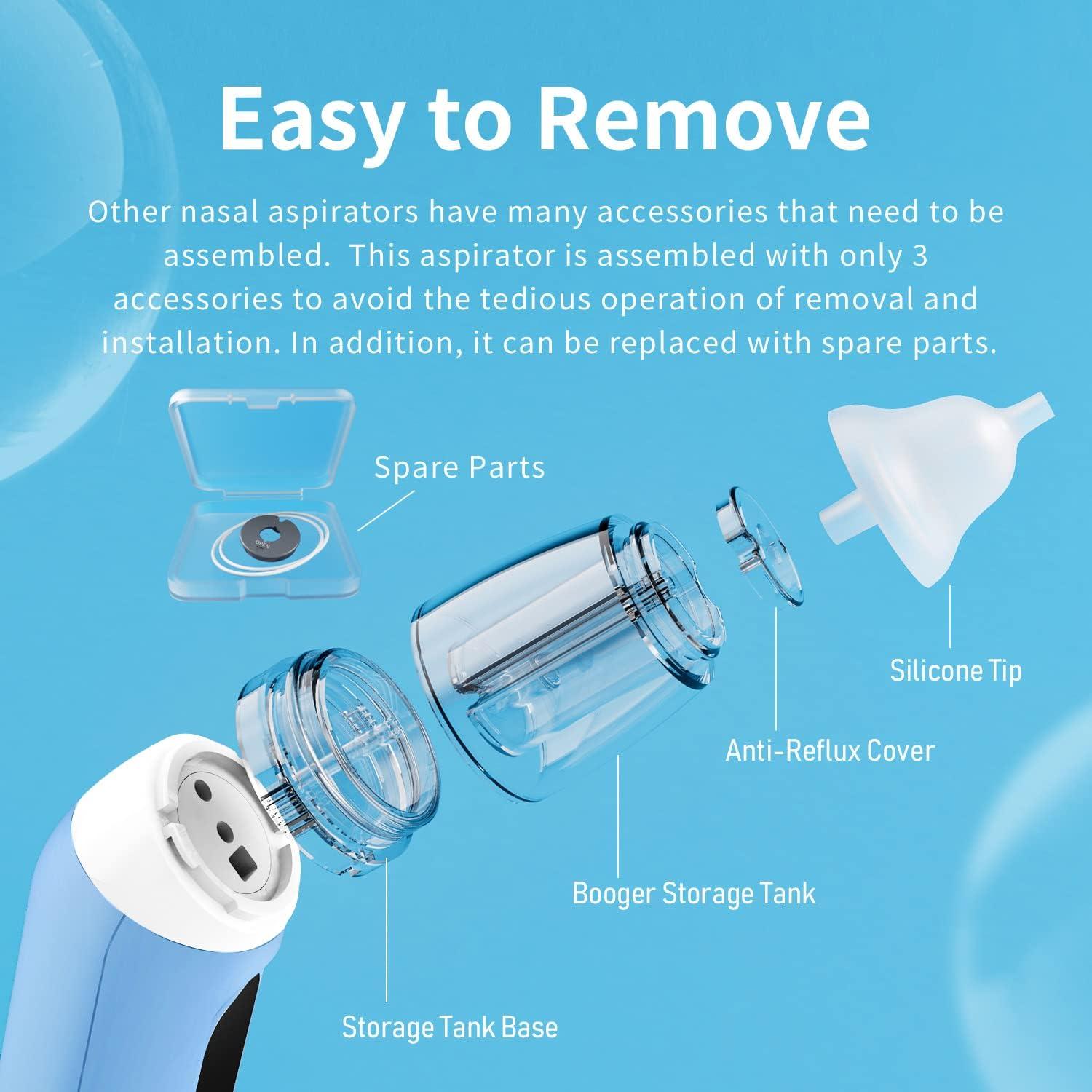 Easy to Remove

Other nasal aspirators have many accessories that need to be assembled.  This aspirator is assembled with only 3 accessories to avoid the tedious operation of removal and installation. In addition, it can be replaced with spare parts.

Spare Parts

OPEN

Silicone Tip

Anti-Reflux Cover

Booger Storage Tank

Storage Tank Base