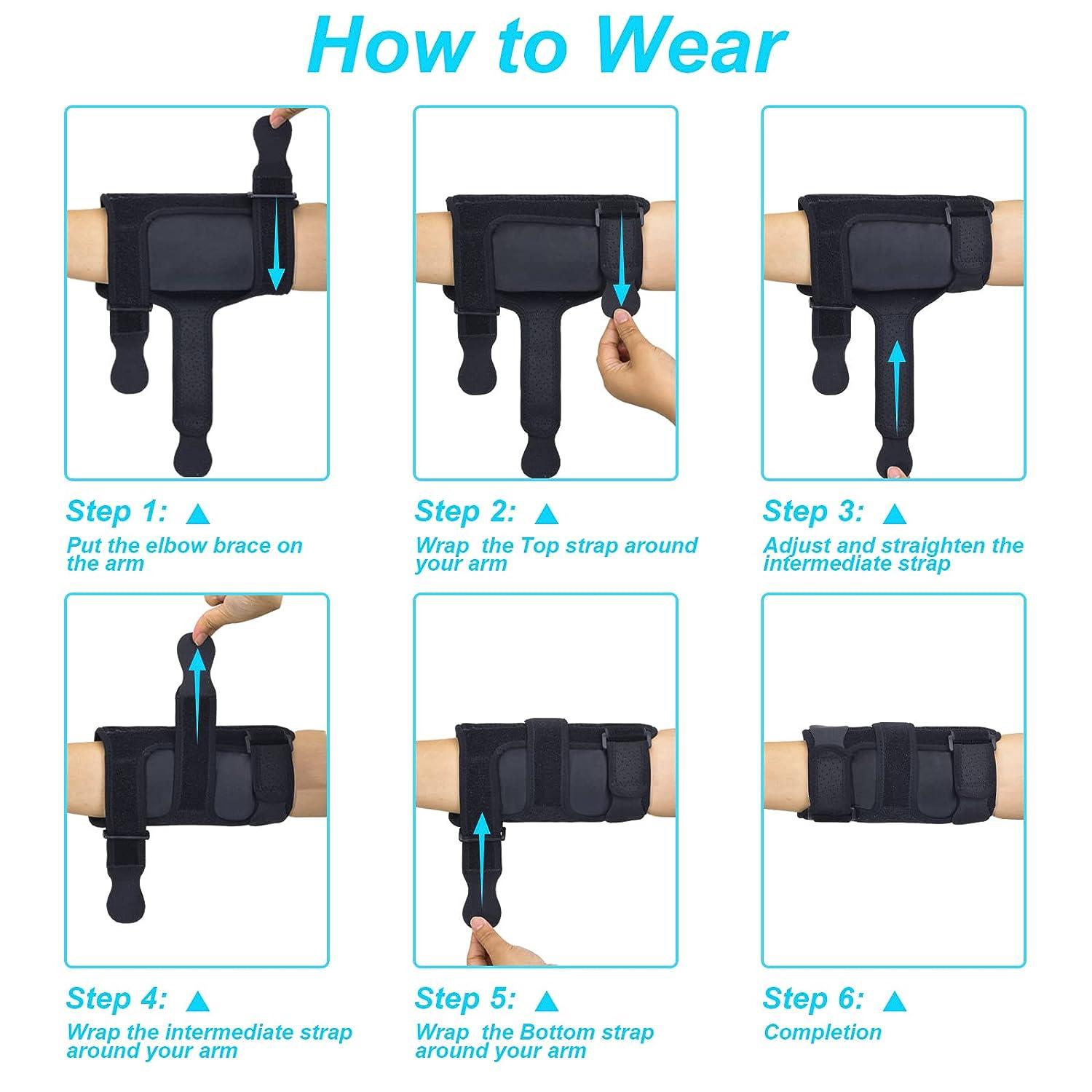 How to Wear

Step 1: ▲
Put the elbow brace on the arm

Step 2: ▲
Wrap the Top strap around your arm

Step 3: ▲
Adjust and straighten the intermediate strap

Step 4: ▲
Wrap the intermediate strap around your arm

Step 5: ▲
Wrap the Bottom strap around your arm

Step 6: ▲
Completion