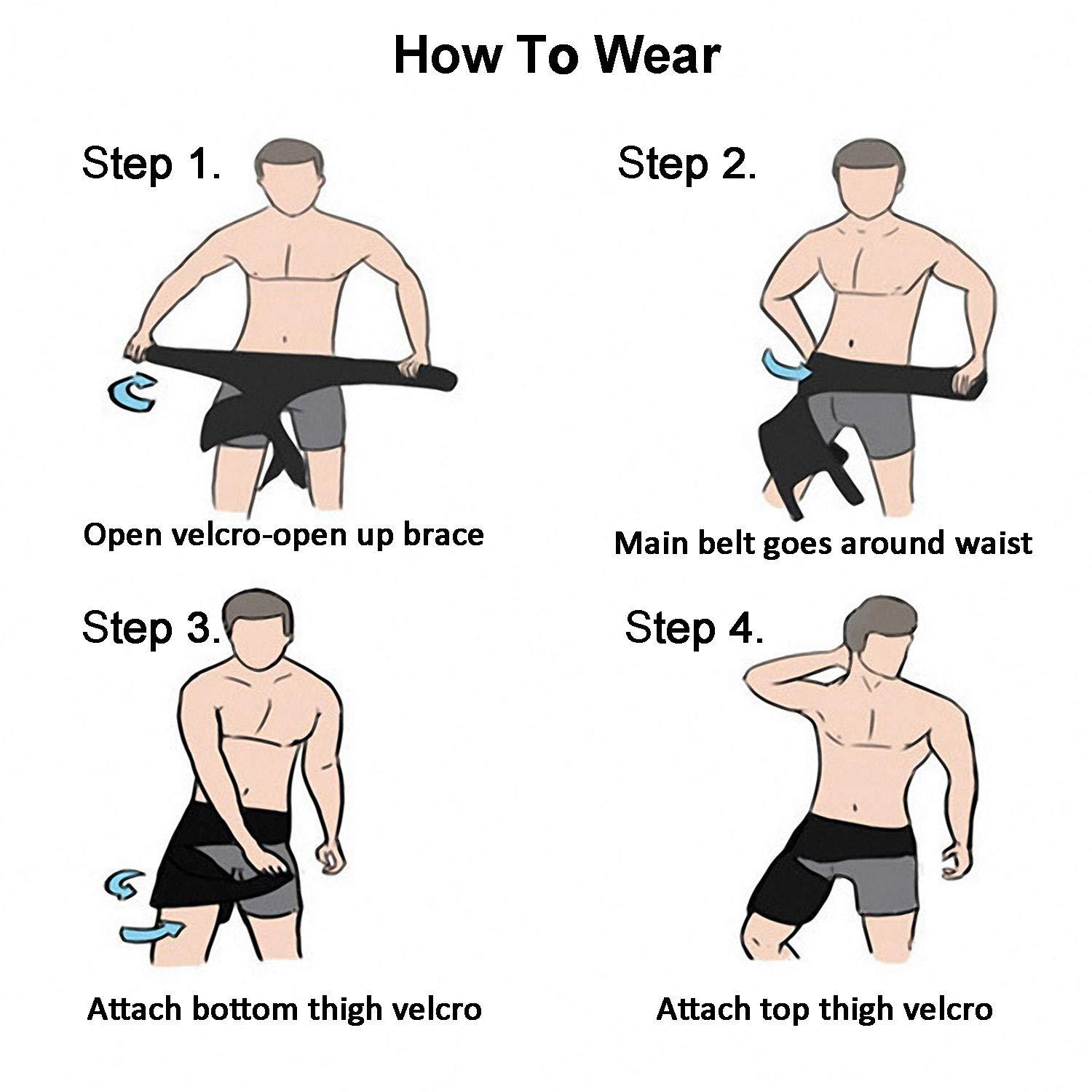 How To Wear

Step 1.

Open velcro-open up brace

Step 2.

Main belt goes around waist

Step 3.

Attach bottom thigh velcro

Step 4.

Attach top thigh velcro