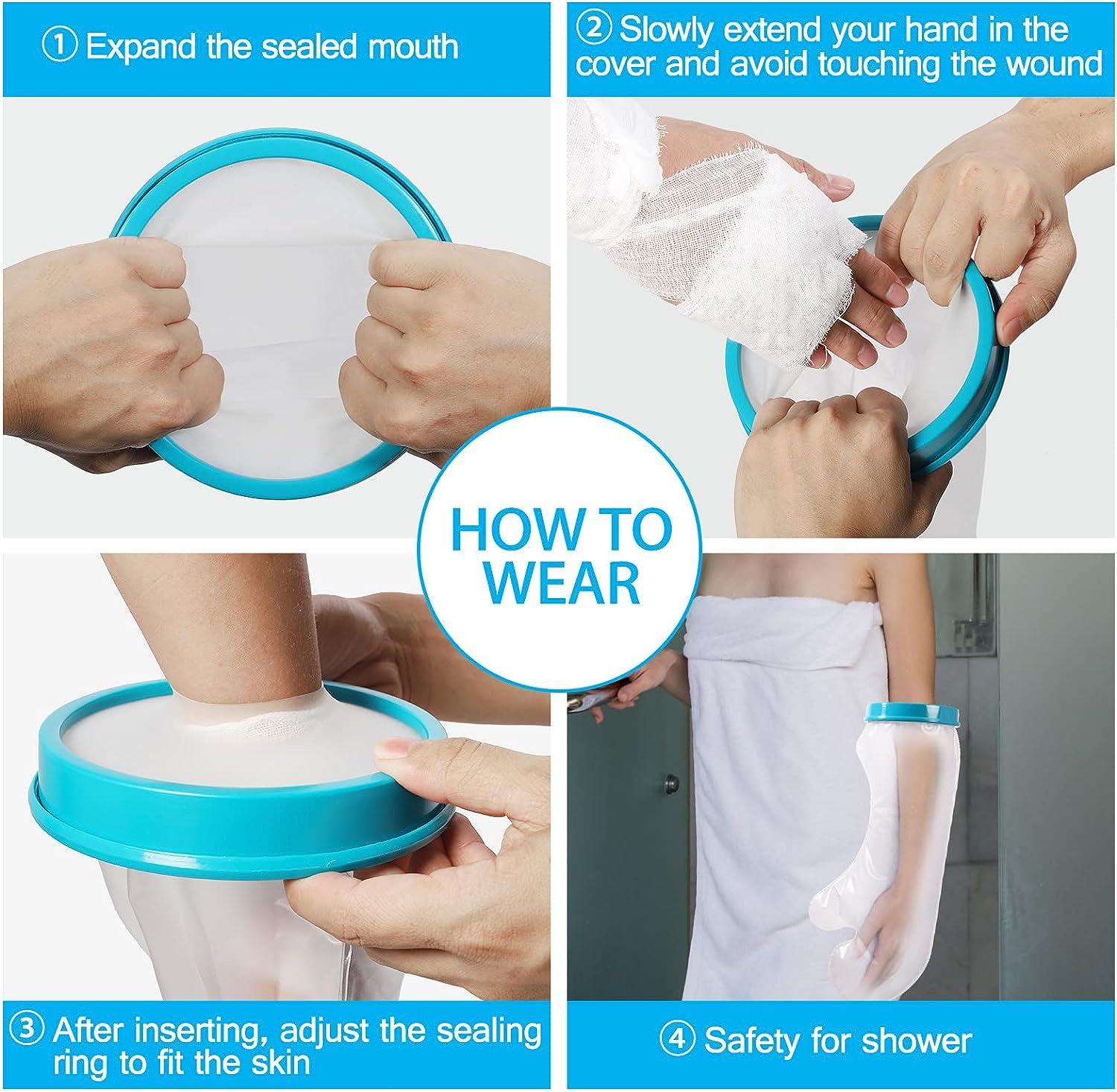 ① Expand the sealed mouth

② Slowly extend your hand in the cover and avoid touching the wound

HOW TO WEAR

③ After inserting, adjust the sealing ring to fit the skin

④ Safety for shower