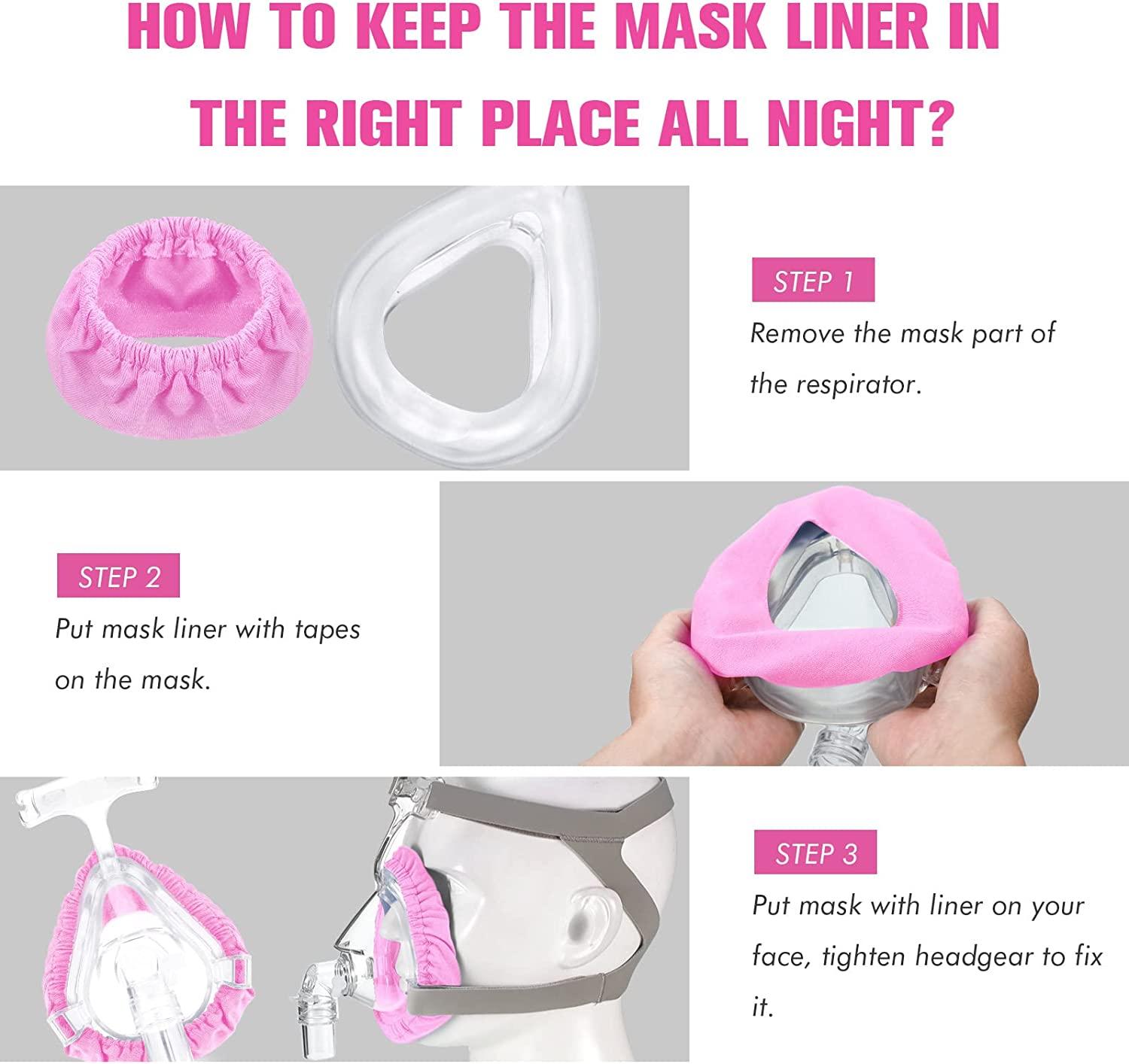 HOW TO KEEP THE MASK LINER IN THE RIGHT PLACE ALL NIGHT?

STEP 1

Remove the mask part of the respirator.

STEP 2

Put mask liner with tapes on the mask.

STEP 3

Put mask with liner on your face, tighten headgear to fix it.