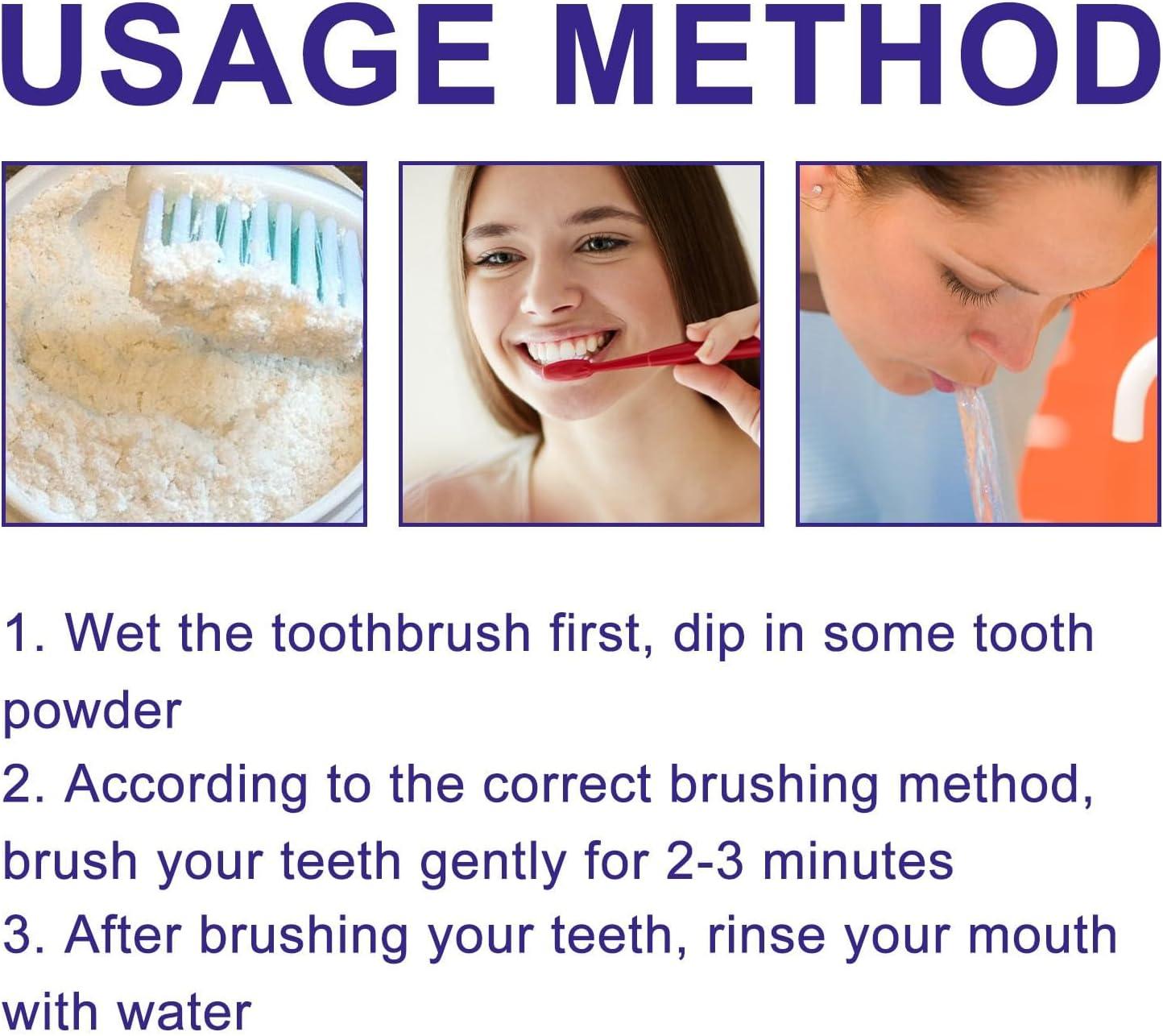 USAGE METHOD

1. Wet the toothbrush first, dip in some tooth powder
2. According to the correct brushing method, brush your teeth gently for 2-3 minutes
3. After brushing your teeth, rinse your mouth with water