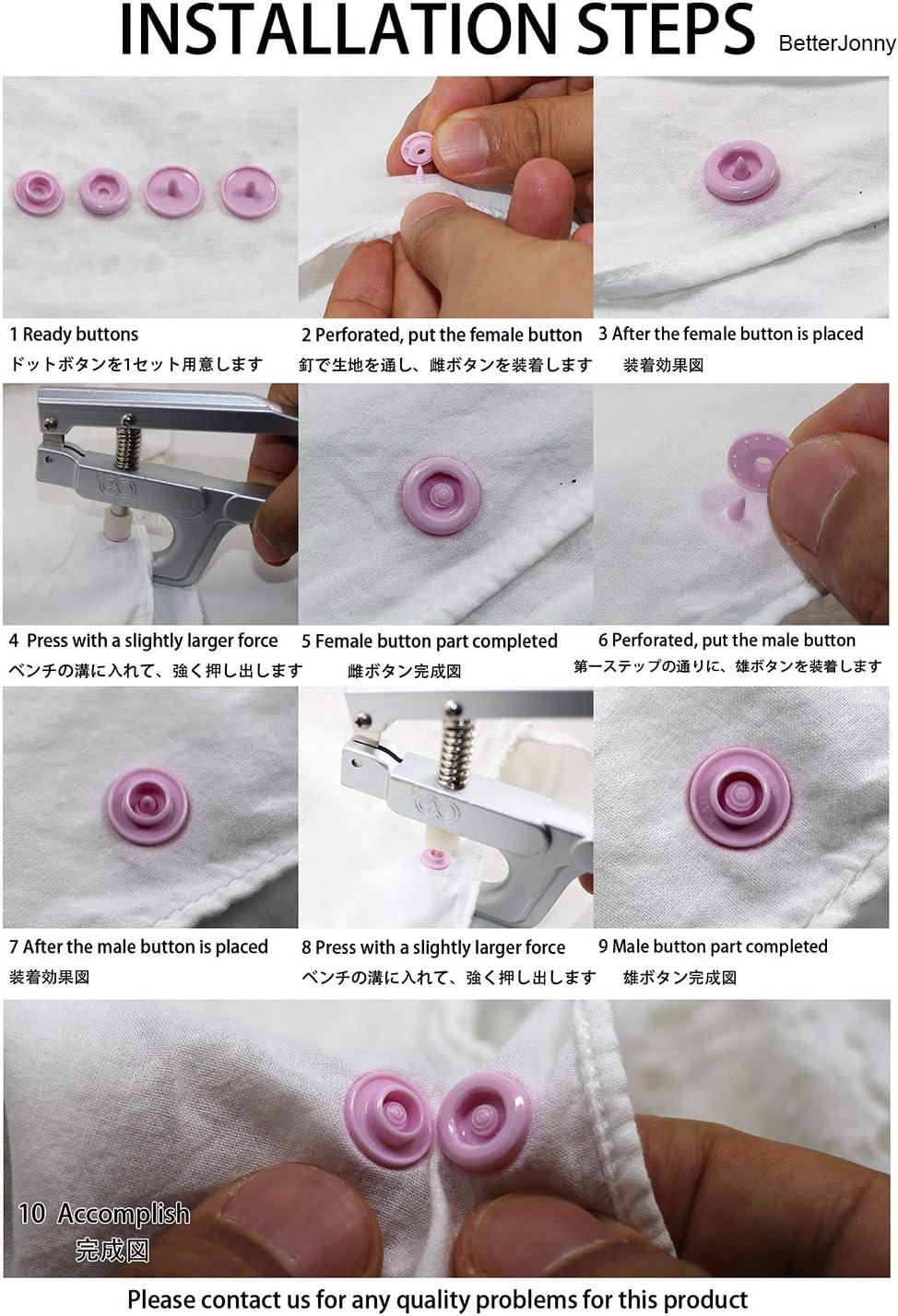 INSTALLATION STEPS BetterJonny

1 Ready buttons
ドットボタンを1セット用意します

2 Perforated, put the female button
釘で生地を通し、雌ボタンを装着します

3 After the female button is placed
装着効果図

4 Press with a slightly larger force
ベンチの溝に入れて、強く押し出します

5 Female button part completed
雌ボタン完成図

6 Perforated, put the male button
第一ステップの通りに、雄ボタンを装着します

7 After the male button is placed
装着効果図

8 Press with a slightly larger force
ベンチの溝に入れて、強く押し出します

9 Male button part completed
雄ボタン完成図

10 Accomplish
完成図

Please contact us for any quality problems for this product