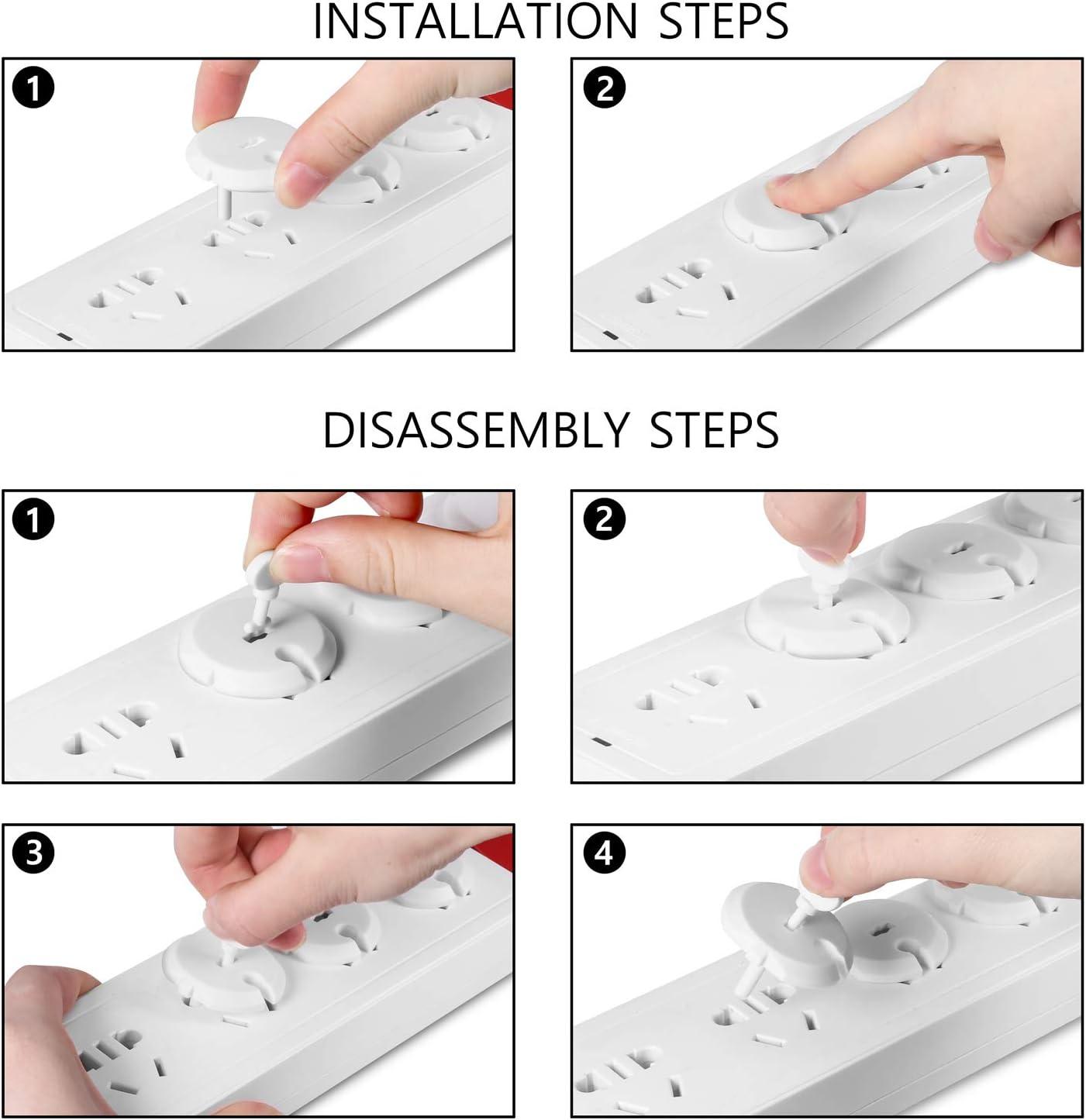 INSTALLATION STEPS

1

2

DISASSEMBLY STEPS

1

2

3

4