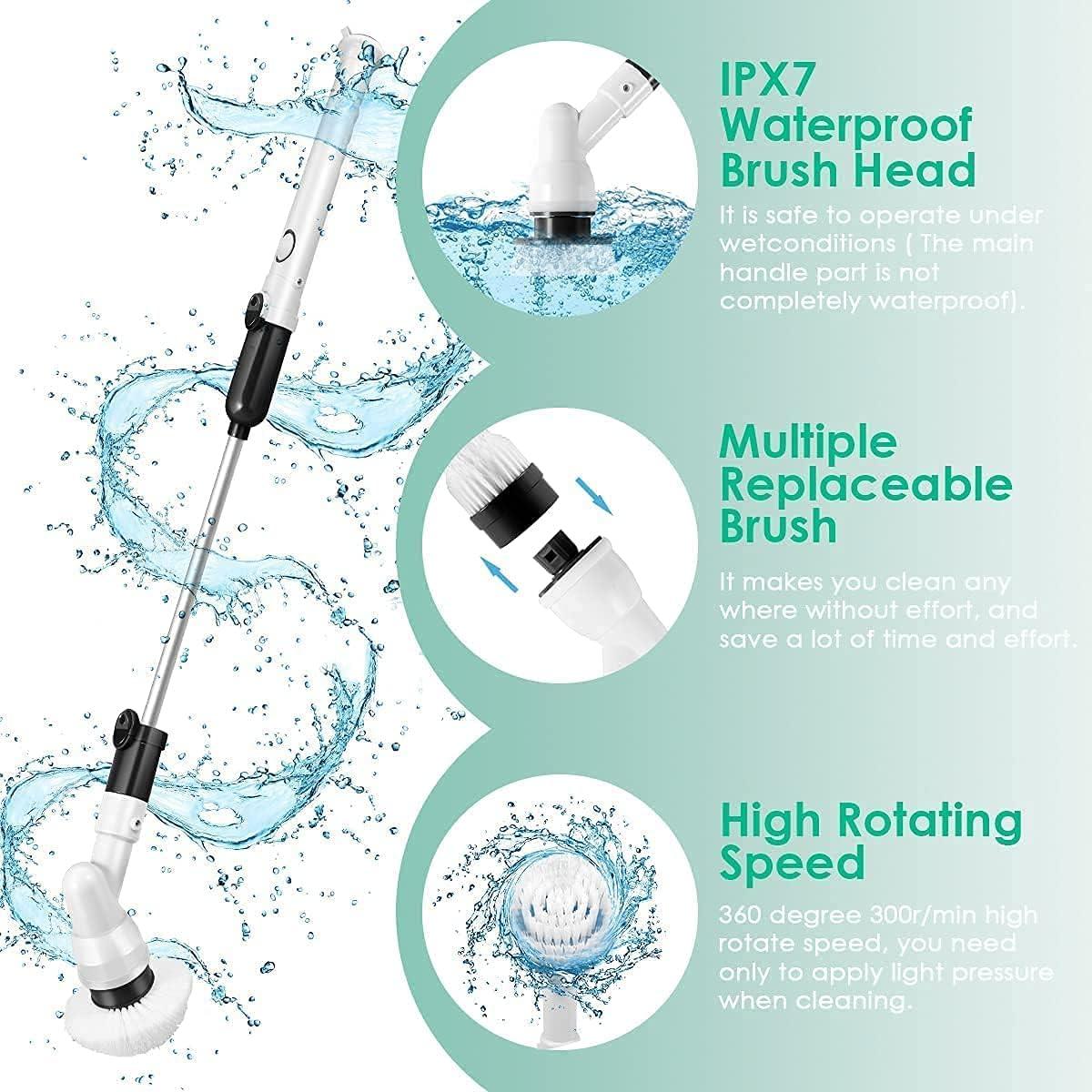 IPX7 Waterproof Brush Head

It is safe to operate under wetconditions ( The main handle part is not completely waterproof).

Multiple Replaceable Brush

It makes you clean any where without effort, and save a lot of time and effort.

High Rotating Speed

360 degree 300r/min high rotate speed, you need only to apply light pressure when cleaning.