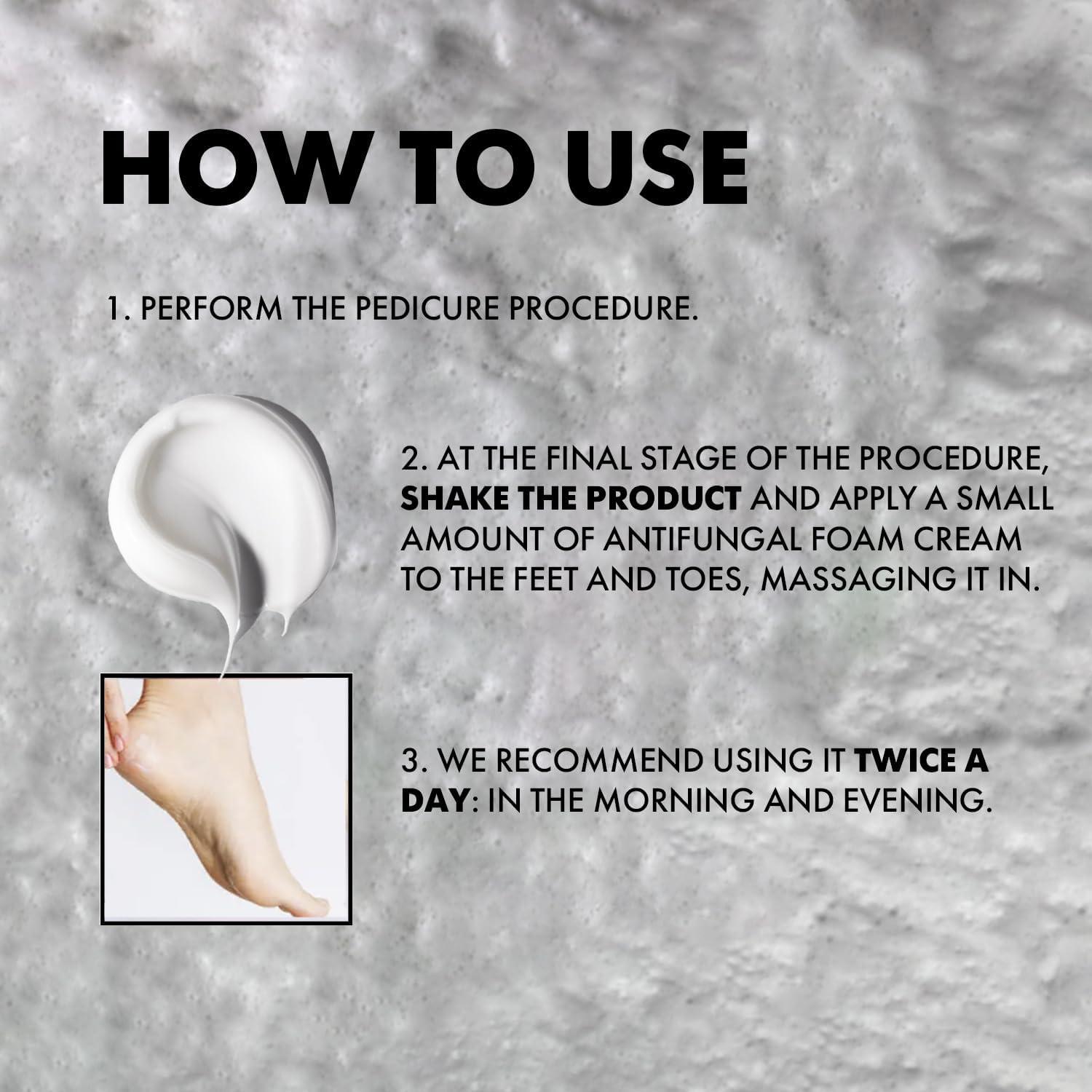 HOW TO USE

1. PERFORM THE PEDICURE PROCEDURE.

2. AT THE FINAL STAGE OF THE PROCEDURE, SHAKE THE PRODUCT AND APPLY A SMALL AMOUNT OF ANTIFUNGAL FOAM CREAM TO THE FEET AND TOES, MASSAGING IT IN.

3. WE RECOMMEND USING IT TWICE A DAY: IN THE MORNING AND EVENING.