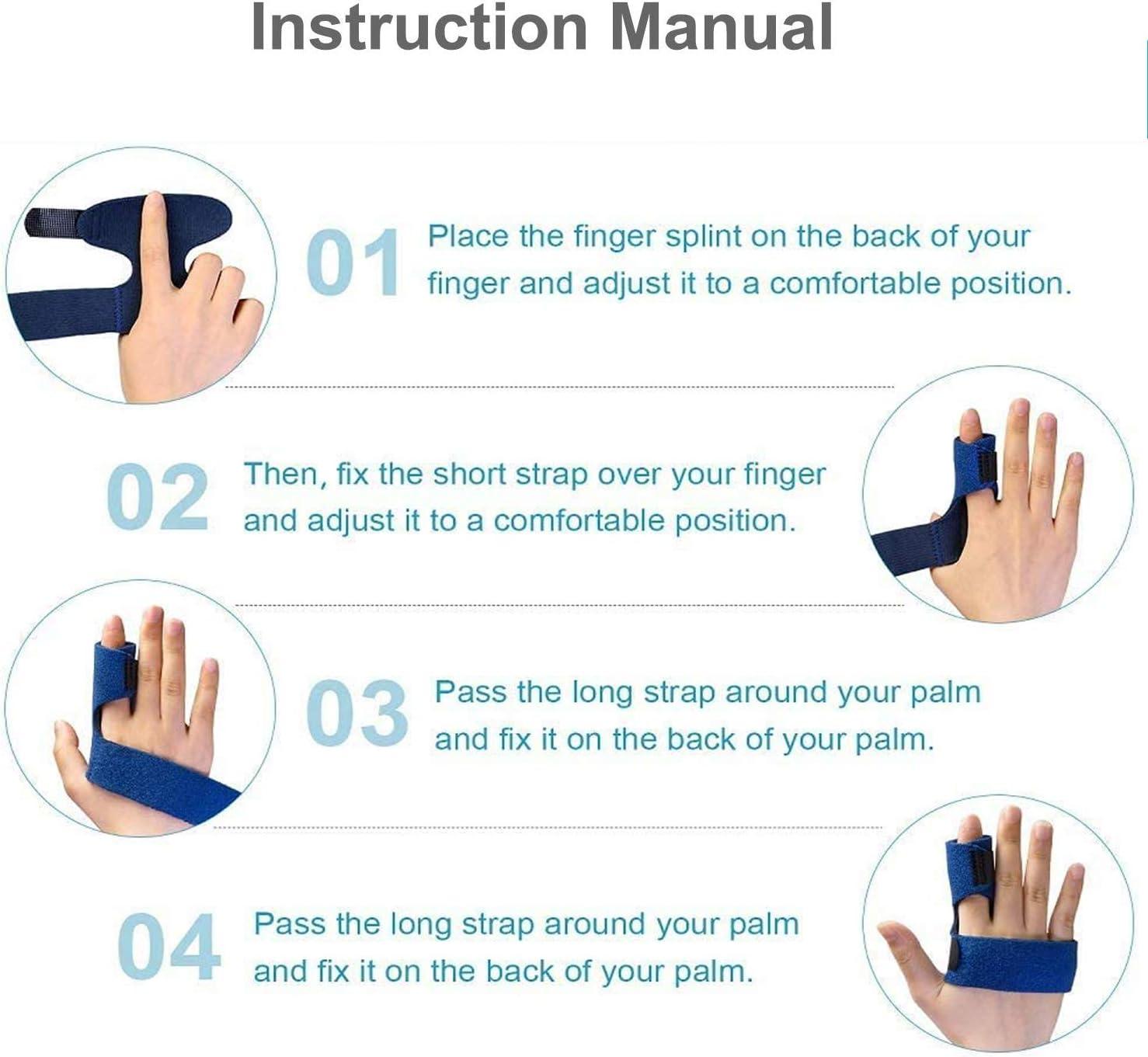 Instruction Manual

01 Place the finger splint on the back of your finger and adjust it to a comfortable position.

02 Then, fix the short strap over your finger and adjust it to a comfortable position.

03 Pass the long strap around your palm and fix it on the back of your palm.

04 Pass the long strap around your palm and fix it on the back of your palm.