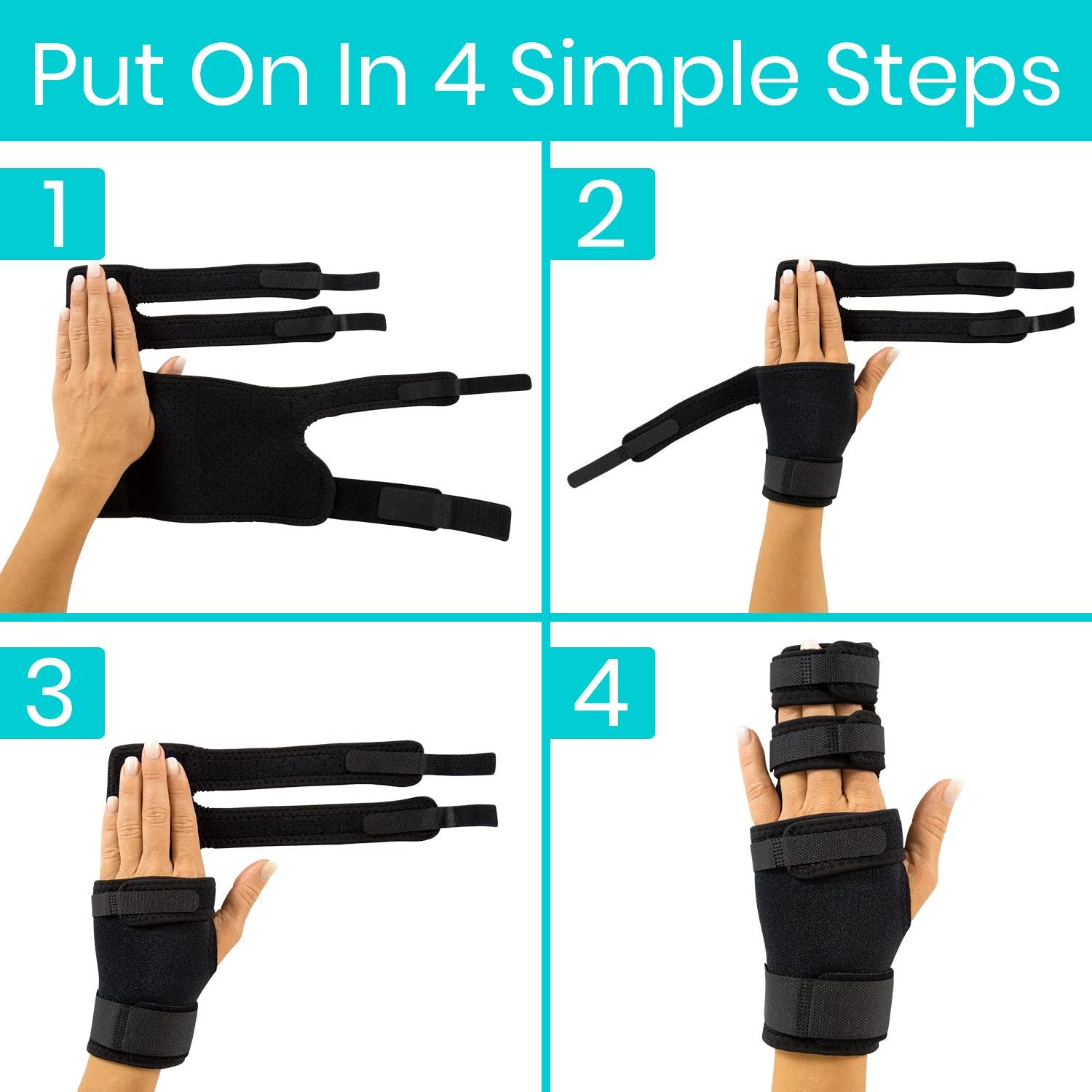 Put On In 4 Simple Steps

1

2

3

4