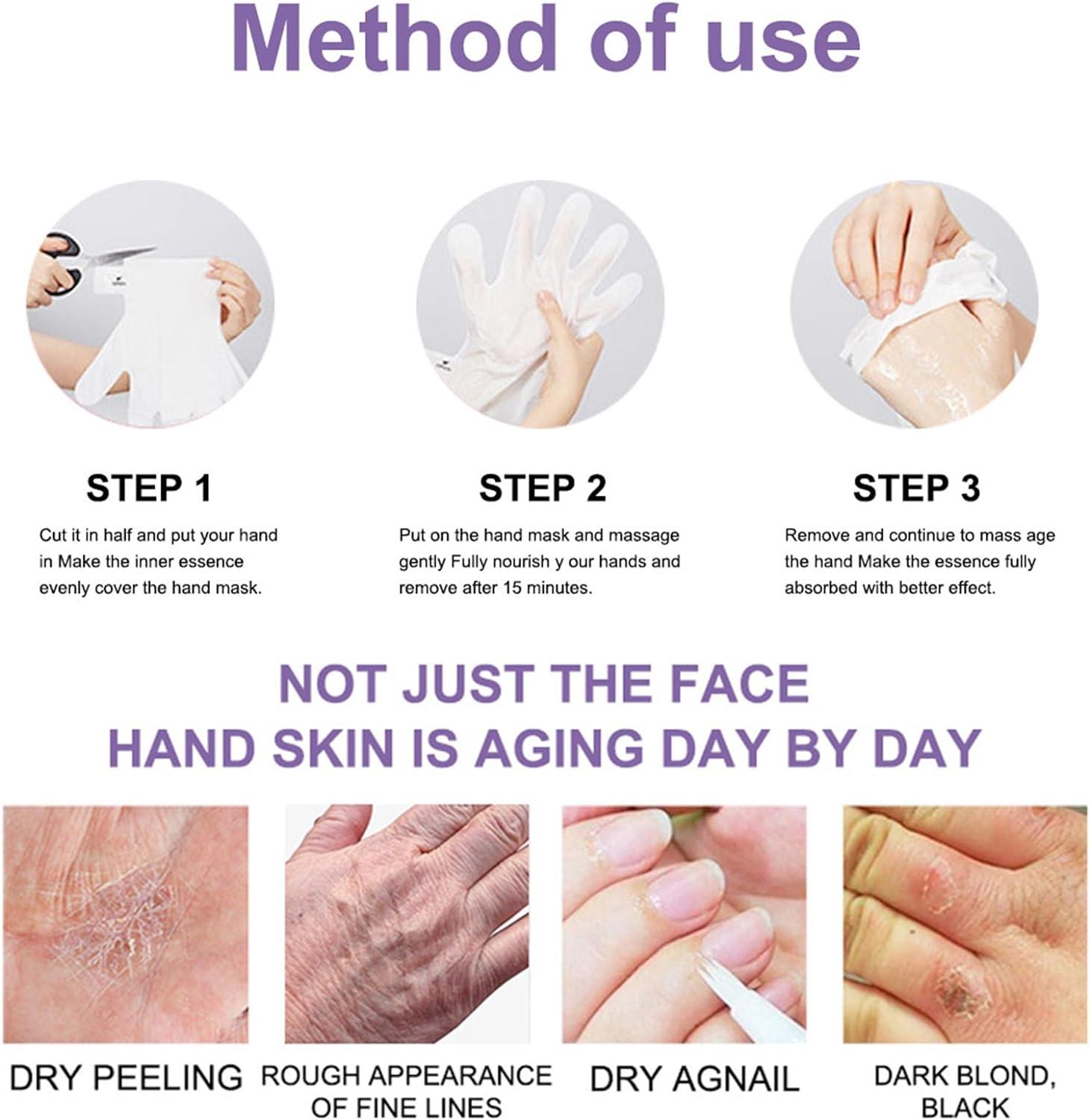 Method of use

STEP 1

Cut it in half and put your hand in Make the inner essence evenly cover the hand mask.

STEP 2

Put on the hand mask and massage gently Fully nourish y our hands and remove after 15 minutes.

STEP 3

Remove and continue to mass age the hand Make the essence fully absorbed with better effect.

NOT JUST THE FACE
HAND SKIN IS AGING DAY BY DAY

DRY PEELING

ROUGH APPEARANCE OF FINE LINES

DRY AGNAIL

DARK BLOND, BLACK