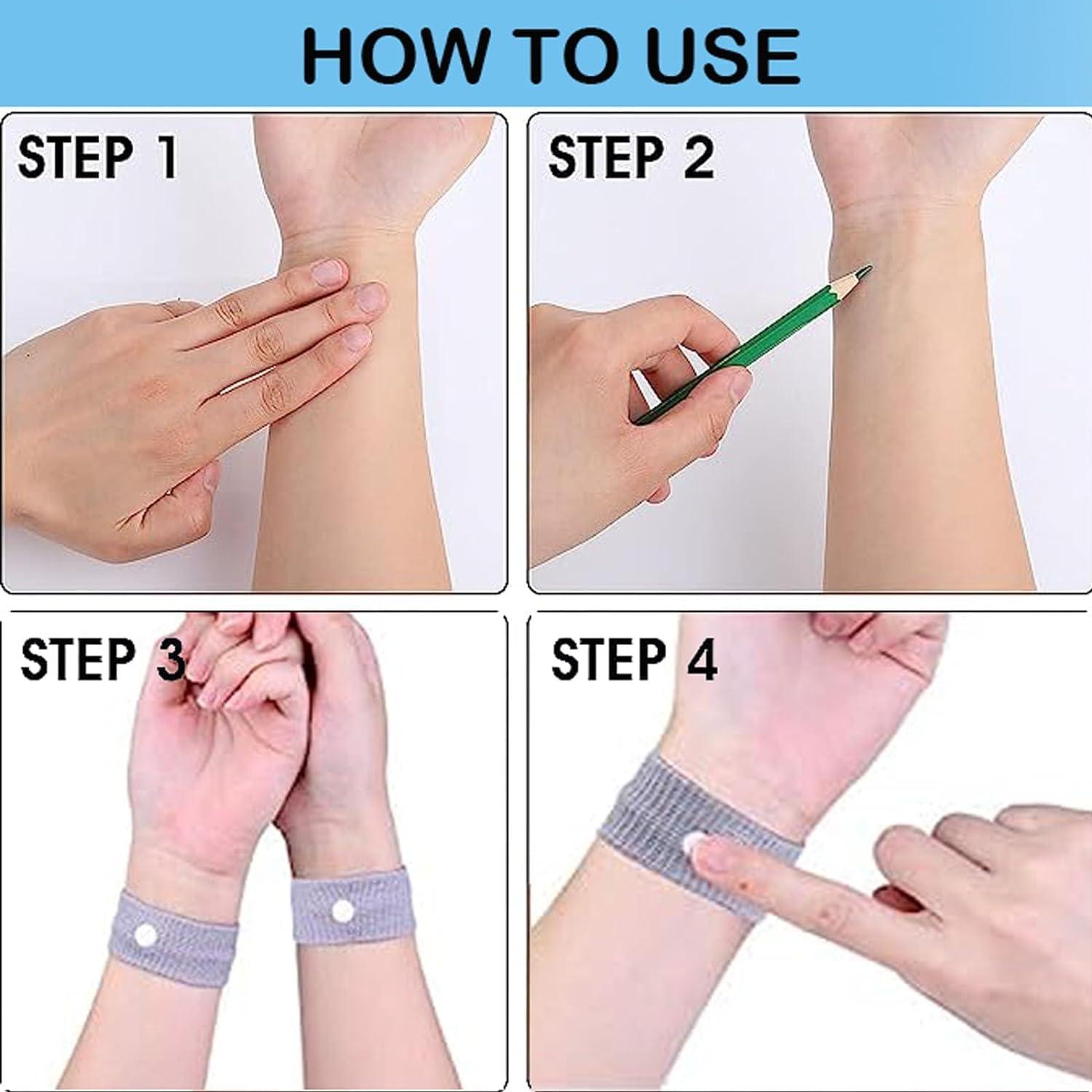 HOW TO USE

STEP 1

STEP 2

STEP 3

STEP 4