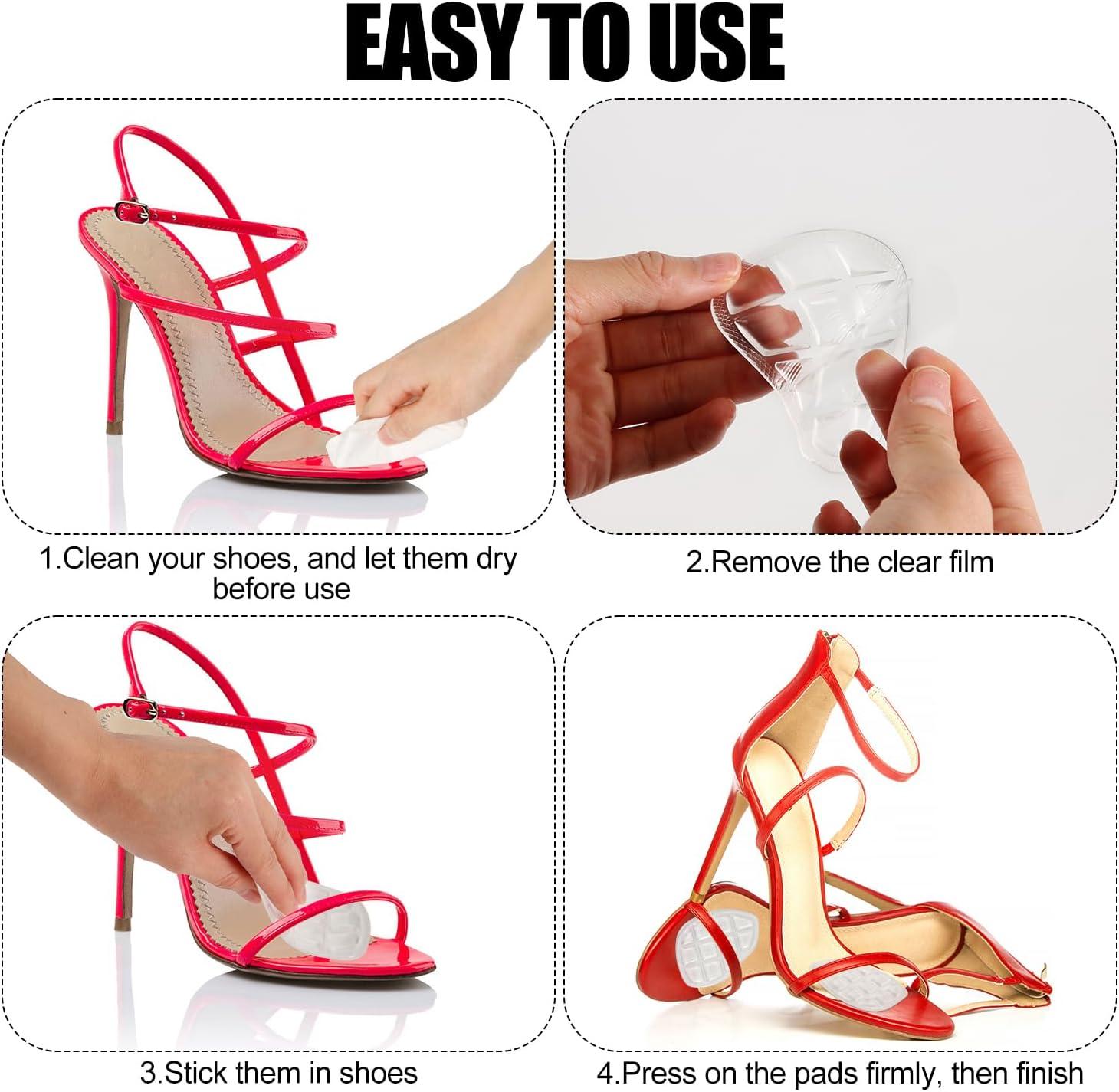 EASY TO USE

1.Clean your shoes, and let them dry before use

2.Remove the clear film

3.Stick them in shoes

4.Press on the pads firmly, then finish