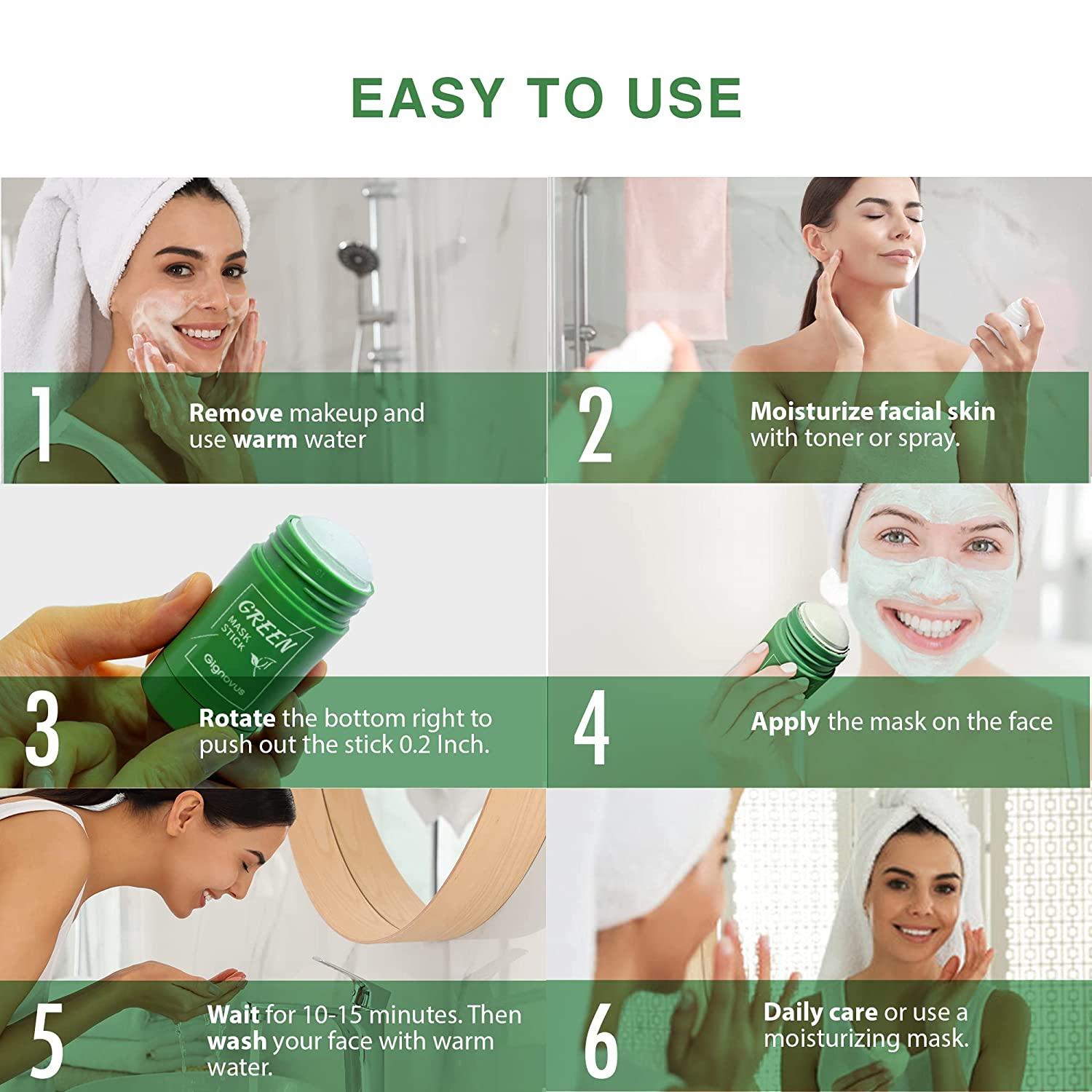 EASY TO USE

1 Remove makeup and use warm water

2 Moisturize facial skin with toner or spray.

GREEN MASK STICK Gignovus

3 Rotate the bottom right to push out the stick 0.2 Inch.

4 Apply the mask on the face

5 Wait for 10-15 minutes. Then wash your face with warm water.

6 Daily care or use a moisturizing mask.