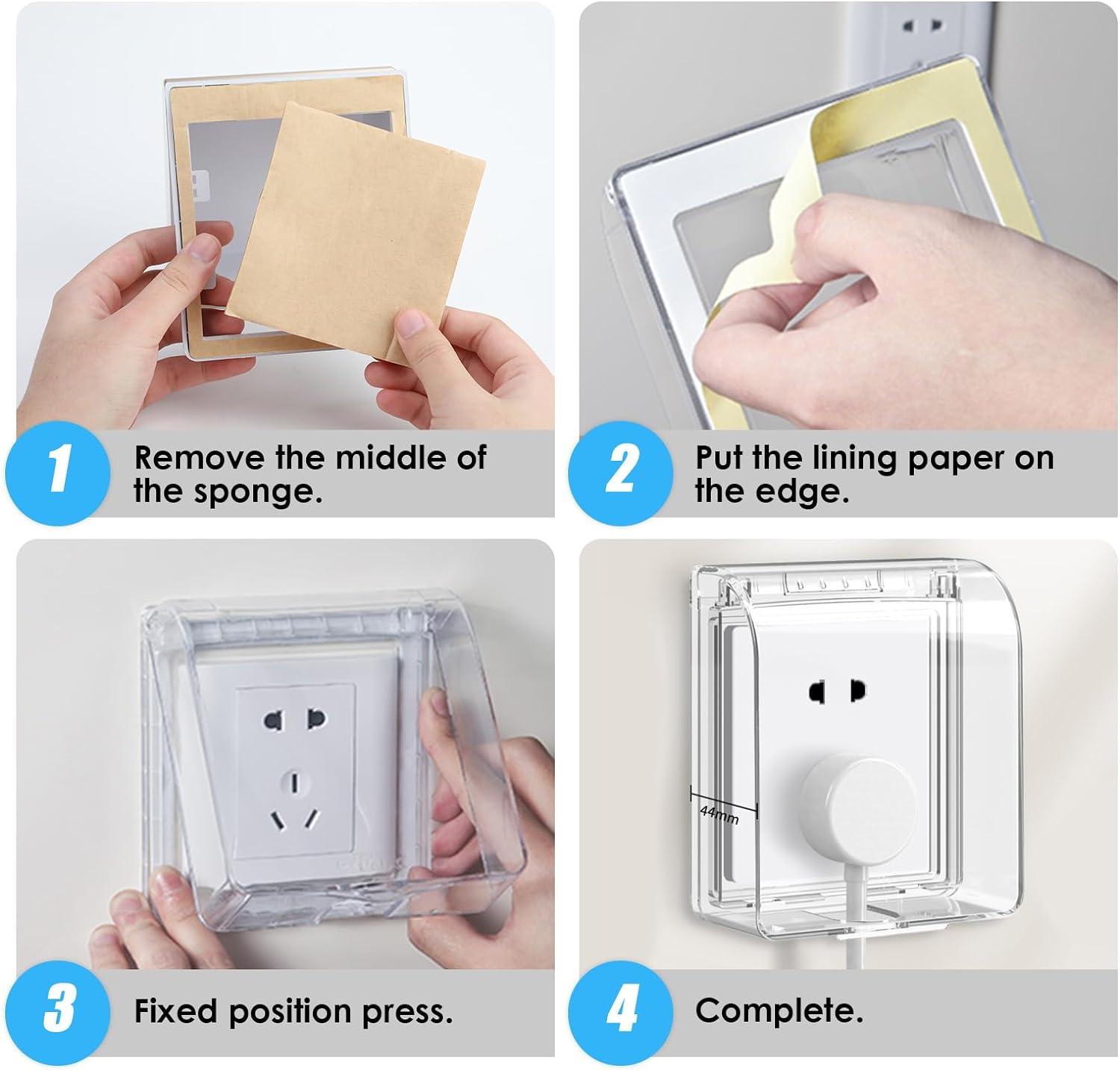 1
Remove the middle of the sponge.

2
Put the lining paper on the edge.

3
Fixed position press.

44mm

4
Complete.