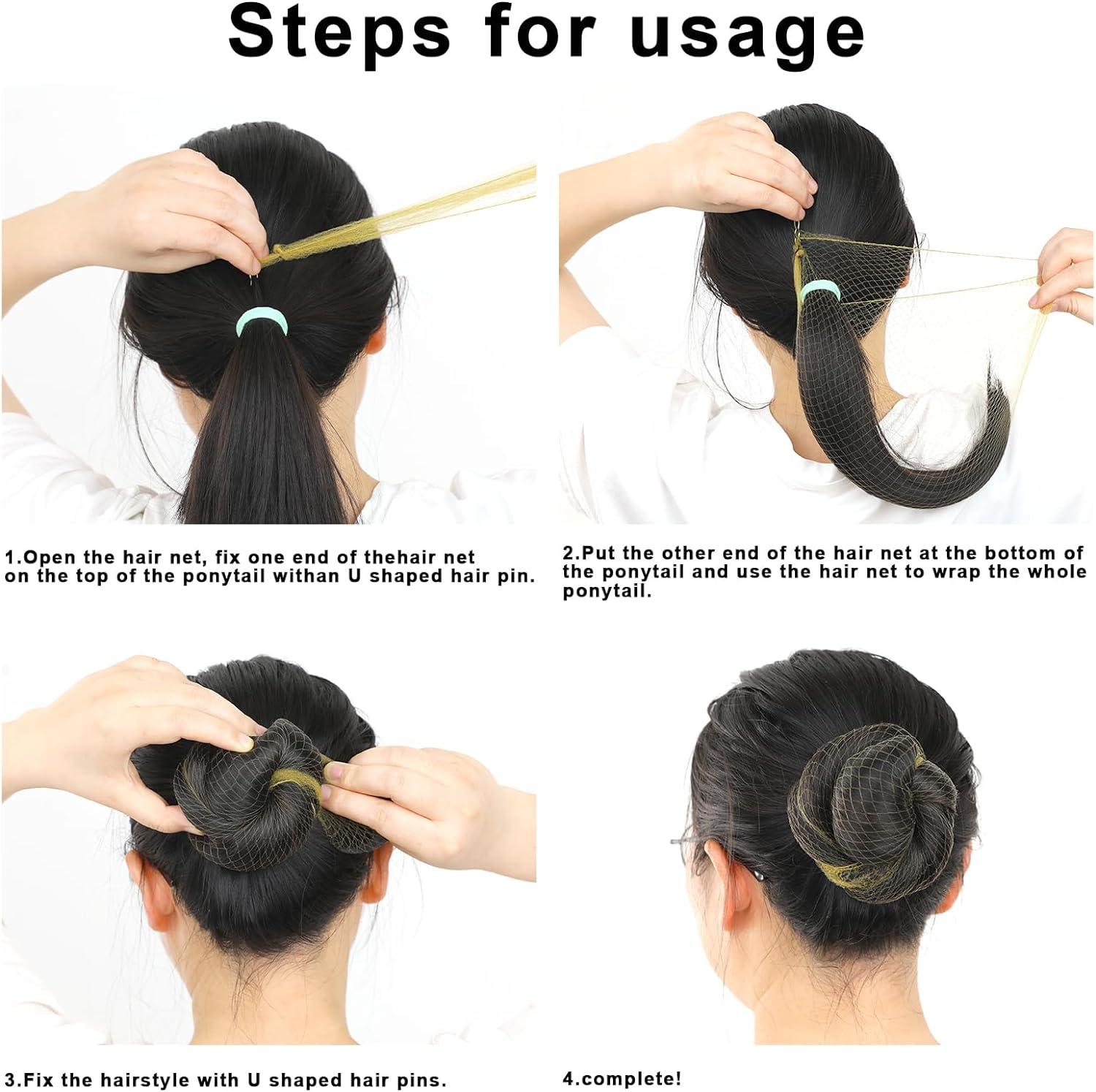 Steps for usage

1.Open the hair net, fix one end of thehair net on the top of the ponytail withan U shaped hair pin.

2.Put the other end of the hair net at the bottom of the ponytail and use the hair net to wrap the whole ponytail.

3.Fix the hairstyle with U shaped hair pins.

4.complete!