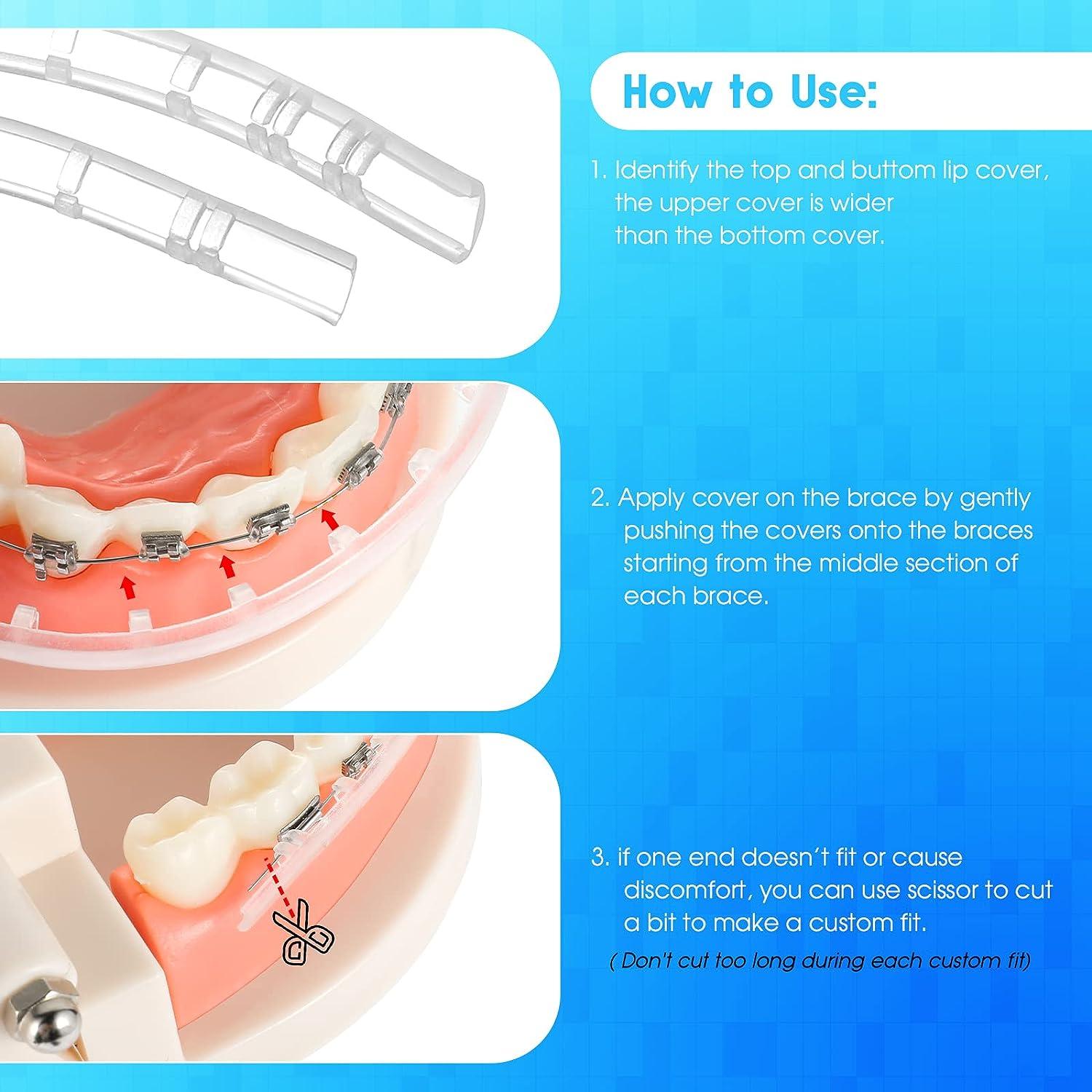 How to Use:

1. Identify the top and buttom lip cover, the upper cover is wider than the bottom cover.

2. Apply cover on the brace by gently pushing the covers onto the braces starting from the middle section of each brace.

3. if one end doesn't fit or cause discomfort, you can use scissor to cut a bit to make a custom fit.

( Don't cut too long during each custom fit)