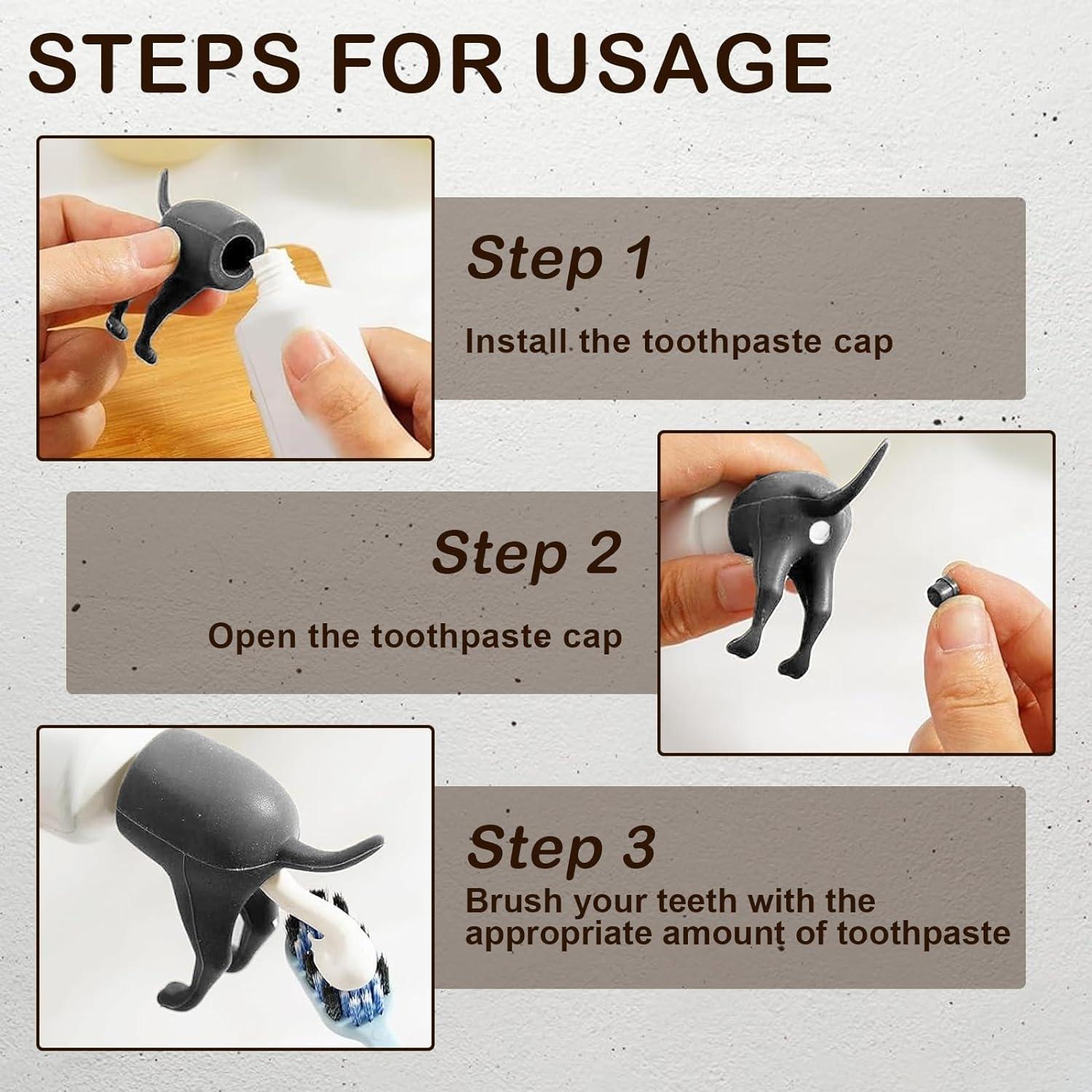 STEPS FOR USAGE

Step 1

Install the toothpaste cap

Step 2

Open the toothpaste cap

Step 3

Brush your teeth with the appropriate amount of toothpaste