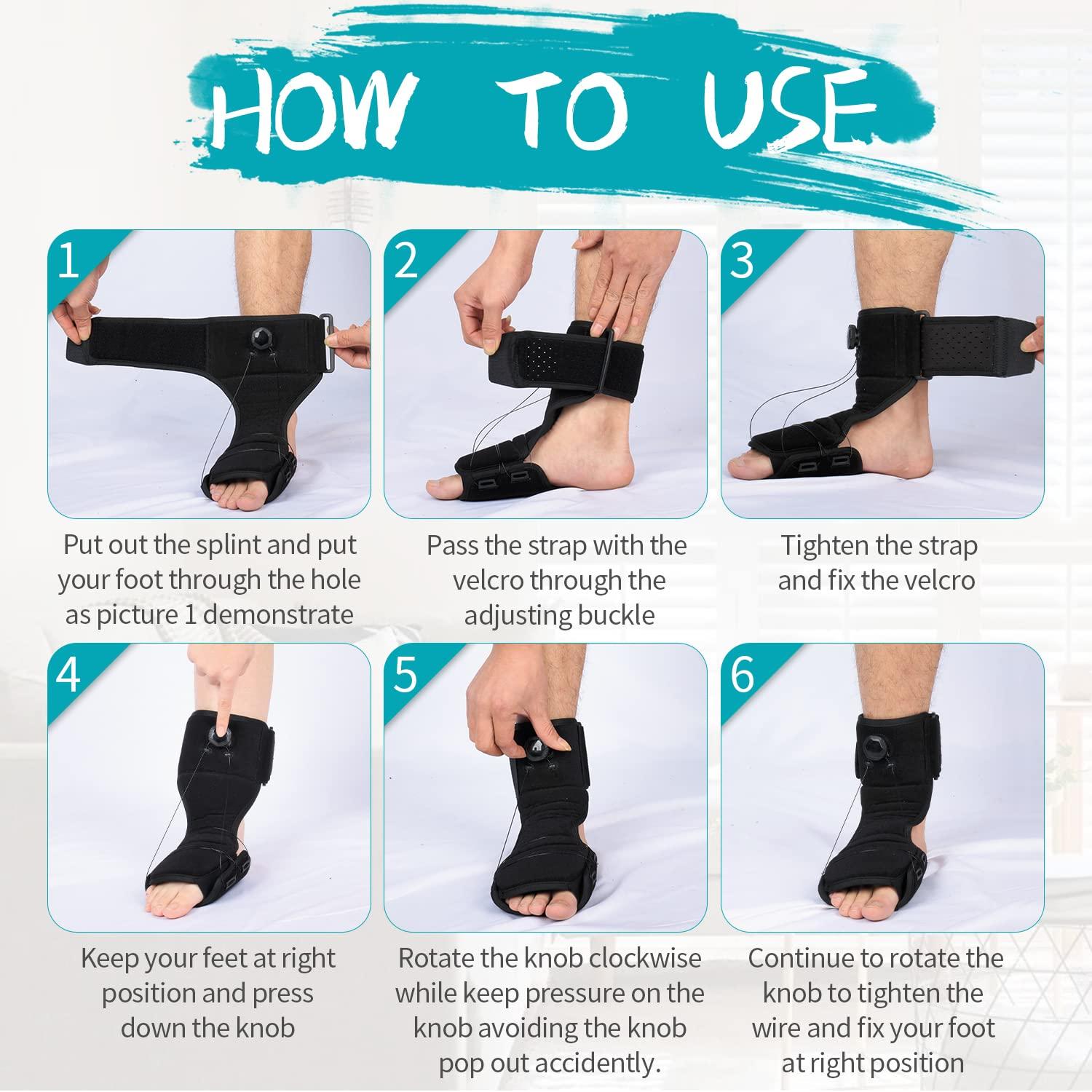 HOW TO USE

1

Put out the splint and put your foot through the hole as picture 1 demonstrate

2

Pass the strap with the velcro through the adjusting buckle

3

Tighten the strap and fix the velcro

4

Keep your feet at right position and press down the knob

5

Rotate the knob clockwise while keep pressure on the knob avoiding the knob pop out accidently.

6

Continue to rotate the knob to tighten the wire and fix your foot at right position