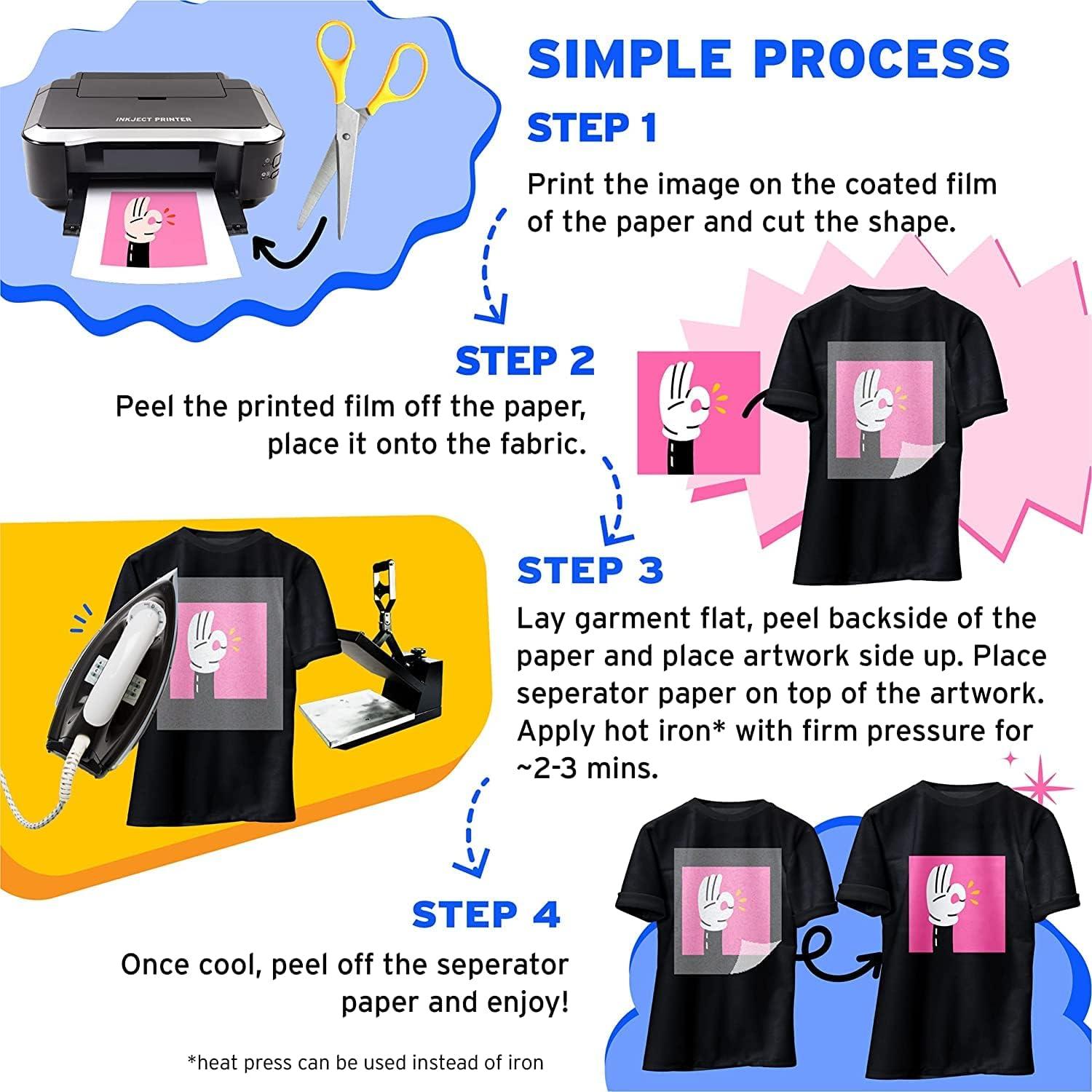 INKJECT PRINTER

SIMPLE PROCESS

STEP 1

Print the image on the coated film of the paper and cut the shape.

STEP 2

Peel the printed film off the paper, place it onto the fabric.

STEP 3

Lay garment flat, peel backside of the paper and place artwork side up. Place seperator paper on top of the artwork. Apply hot iron* with firm pressure for ~2-3 mins.

STEP 4

Once cool, peel off the seperator paper and enjoy!

*heat press can be used instead of iron