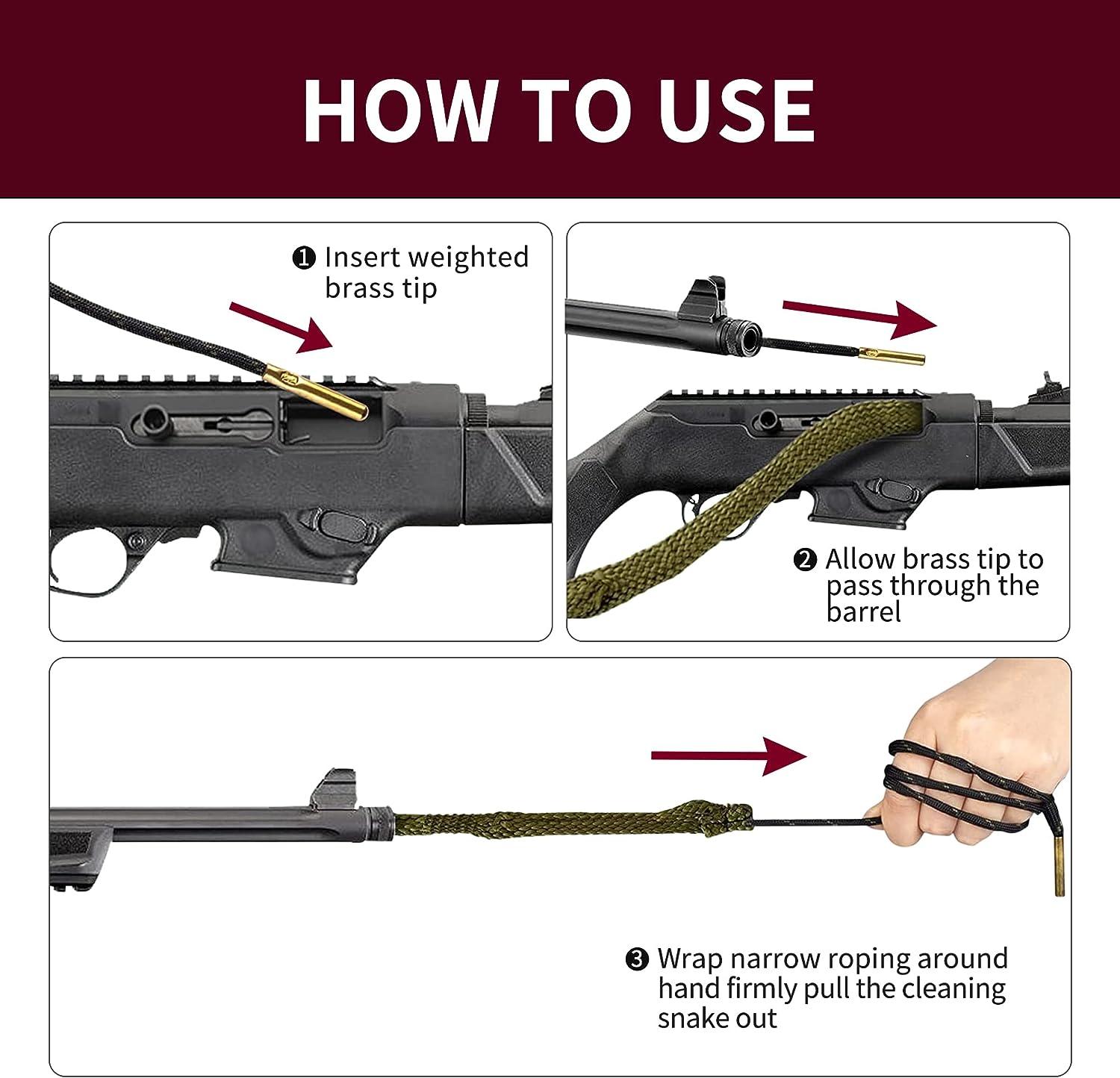 HOW TO USE

❶ Insert weighted brass tip

❷ Allow brass tip to pass through the barrel

❸ Wrap narrow roping around hand firmly pull the cleaning snake out