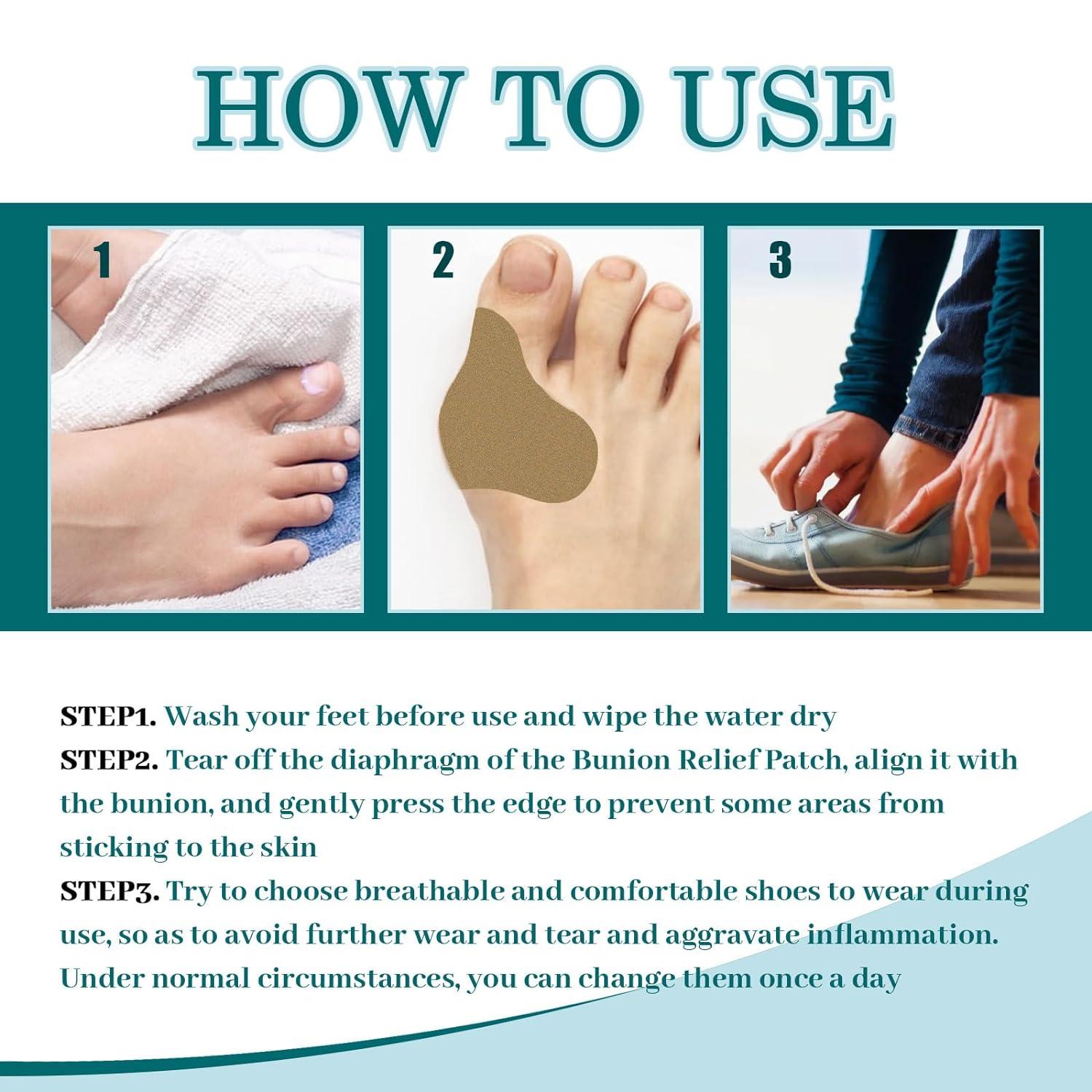 HOW TO USE

1

2

3

STEP1. Wash your feet before use and wipe the water dry
STEP2. Tear off the diaphragm of the Bunion Relief Patch, align it with the bunion, and gently press the edge to prevent some areas from sticking to the skin
STEP3. Try to choose breathable and comfortable shoes to wear during use, so as to avoid further wear and tear and aggravate inflammation. Under normal circumstances, you can change them once a day