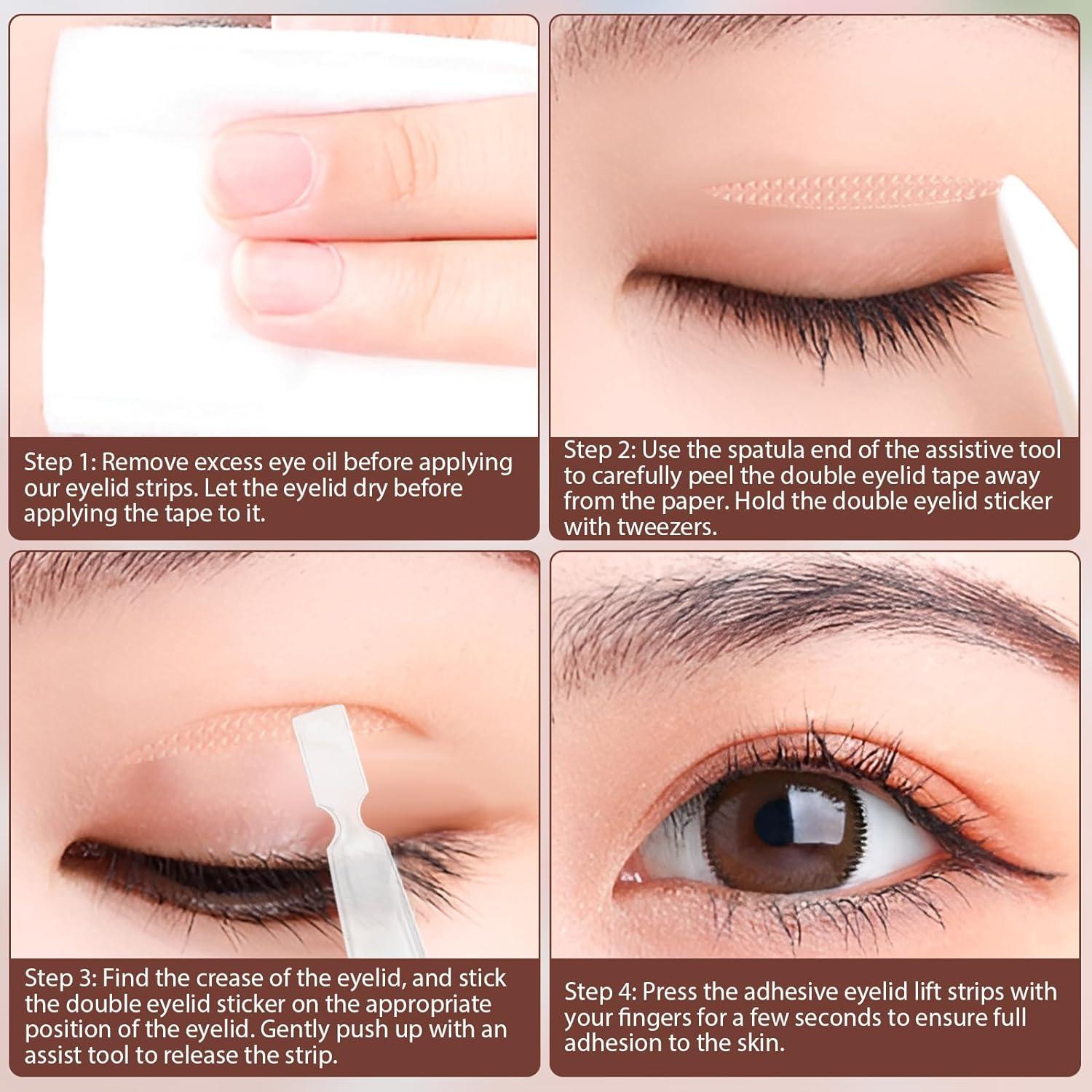 Step 1: Remove excess eye oil before applying our eyelid strips. Let the eyelid dry before applying the tape to it.

Step 2: Use the spatula end of the assistive tool to carefully peel the double eyelid tape away from the paper. Hold the double eyelid sticker with tweezers.

Step 3: Find the crease of the eyelid, and stick the double eyelid sticker on the appropriate position of the eyelid. Gently push up with an assist tool to release the strip.

Step 4: Press the adhesive eyelid lift strips with your fingers for a few seconds to ensure full adhesion to the skin.