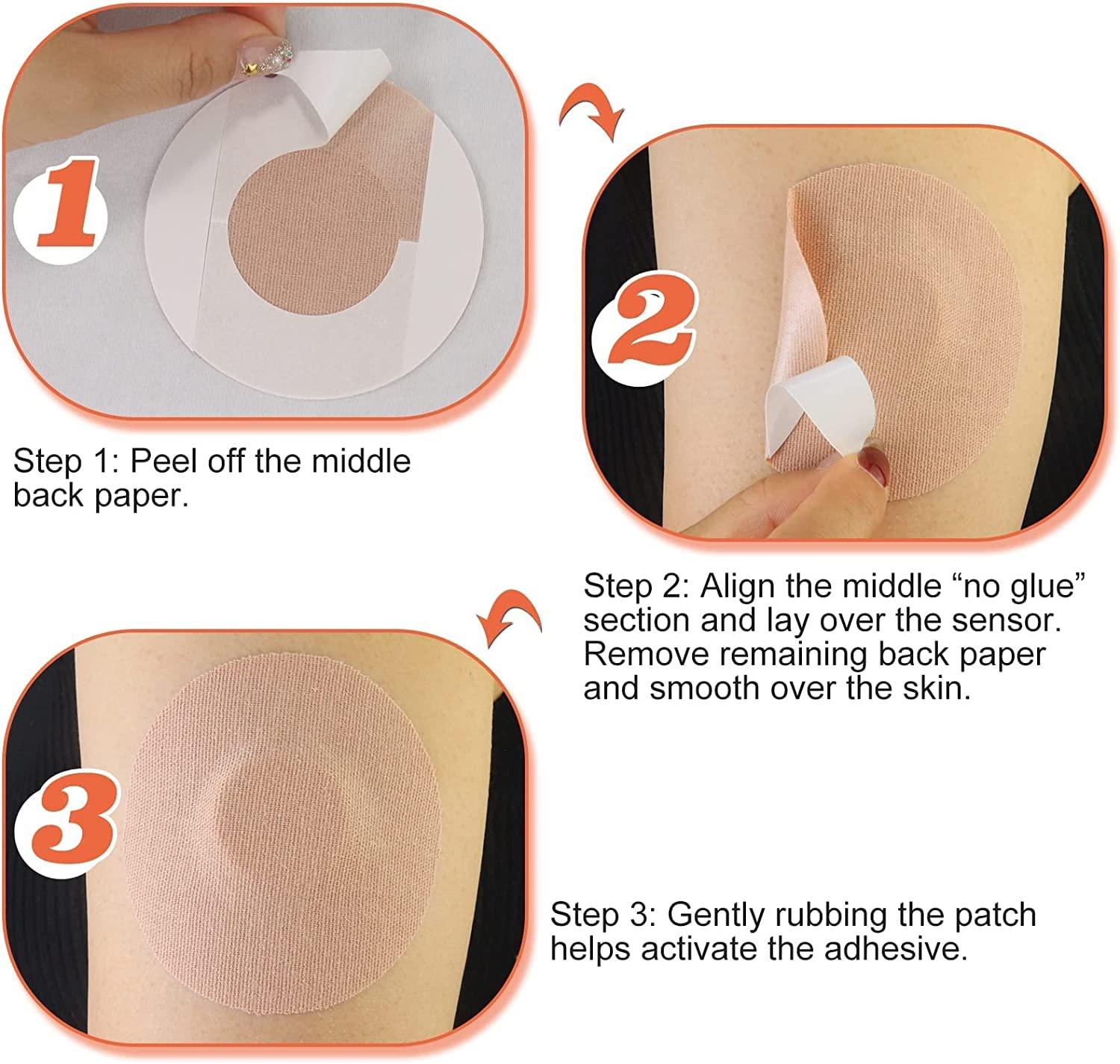 1

Step 1: Peel off the middle back paper.

2

Step 2: Align the middle “no glue” section and lay over the sensor. Remove remaining back paper and smooth over the skin.

3

Step 3: Gently rubbing the patch helps activate the adhesive.