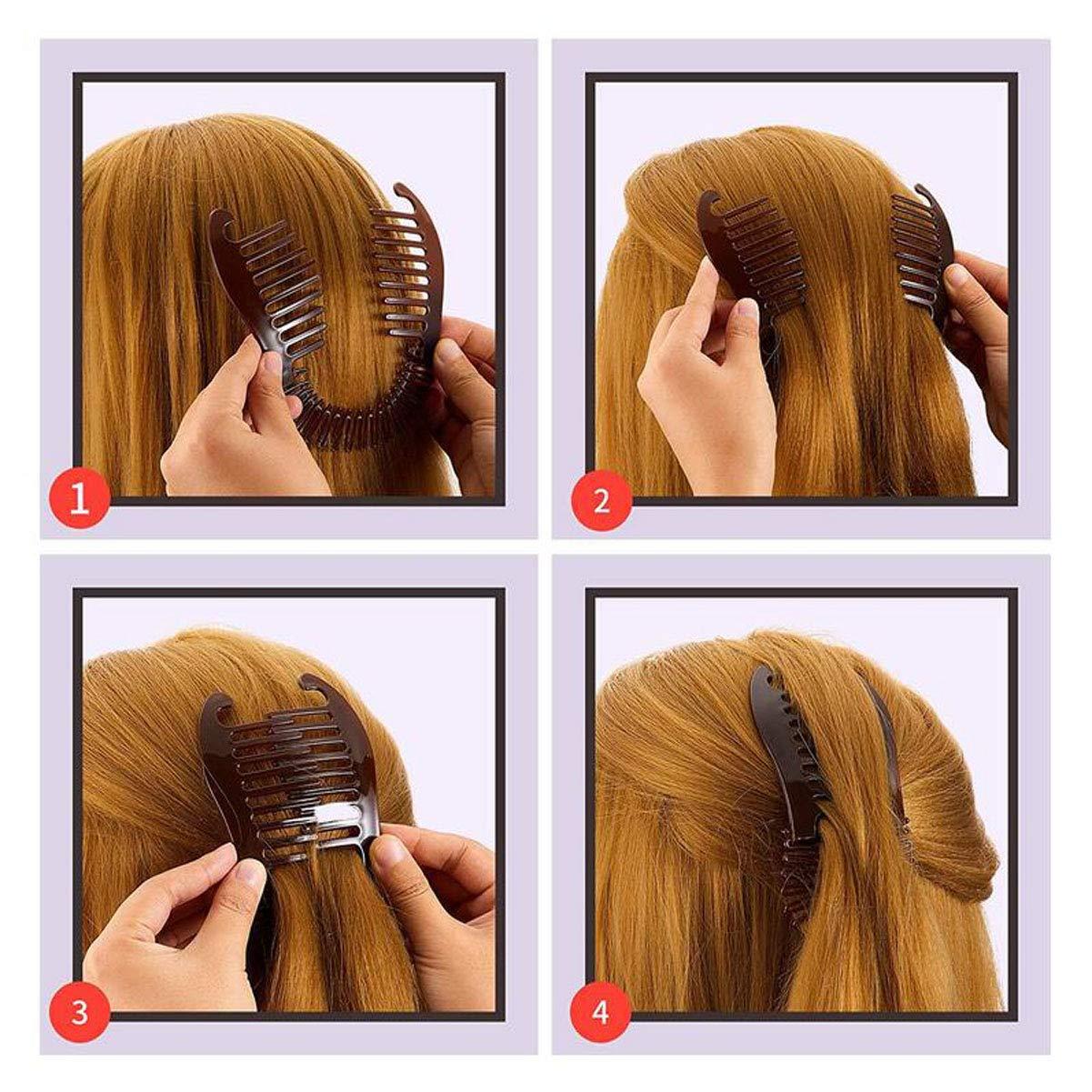 1

2

3

4