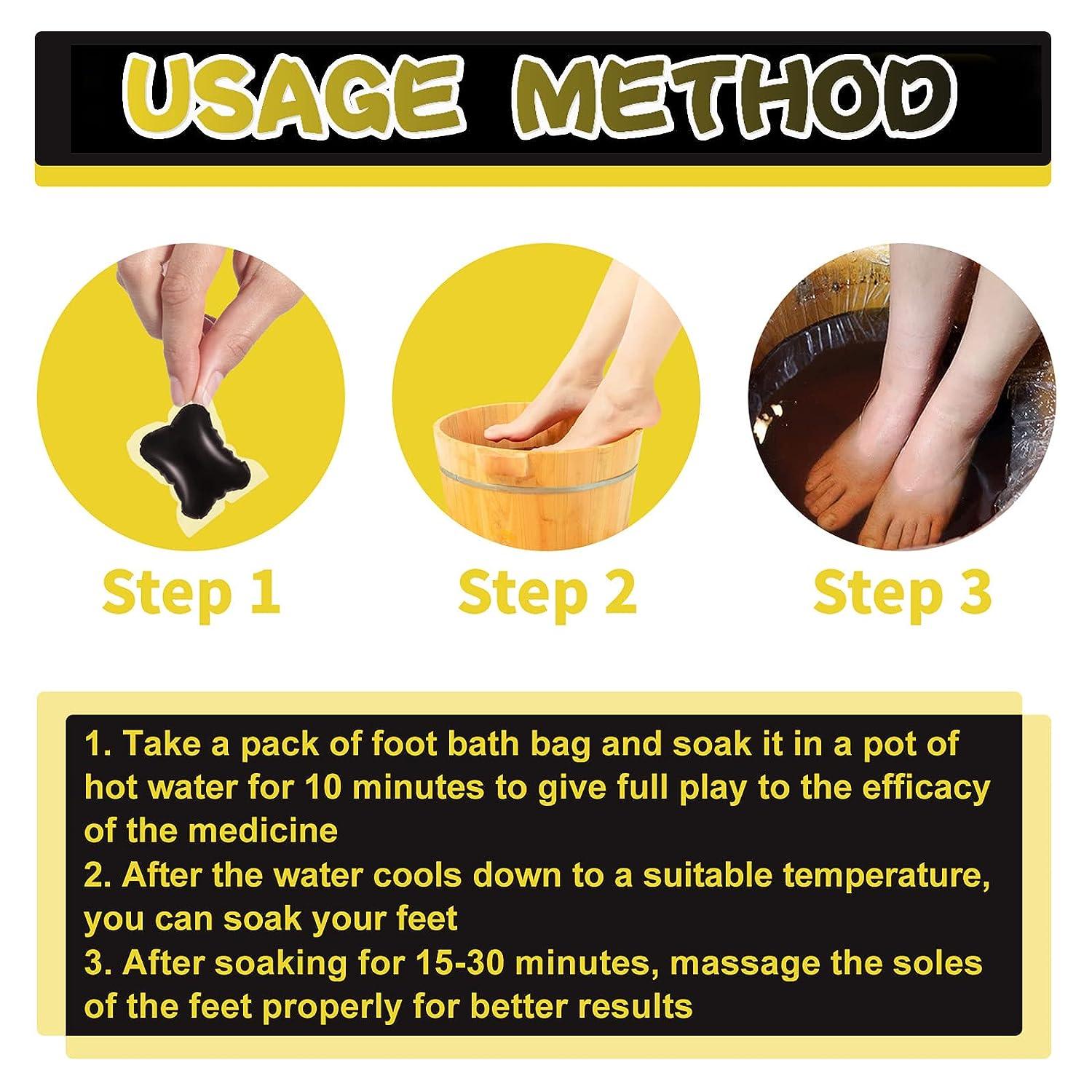 USAGE METHOD

Step 1

Step 2

Step 3

1. Take a pack of foot bath bag and soak it in a pot of hot water for 10 minutes to give full play to the efficacy of the medicine
2. After the water cools down to a suitable temperature, you can soak your feet
3. After soaking for 15-30 minutes, massage the soles of the feet properly for better results