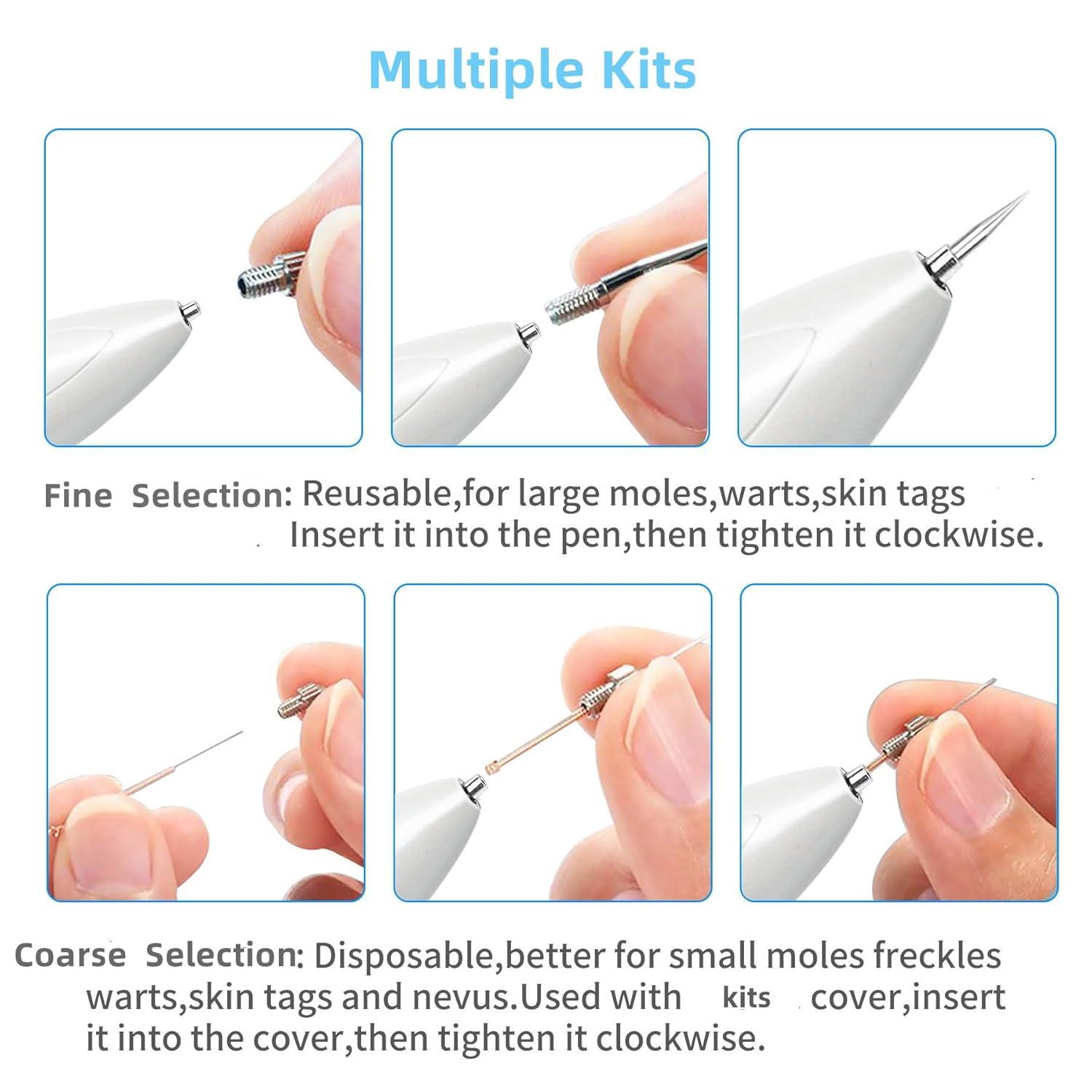 Multiple Kits

Fine Selection: Reusable,for large moles,warts,skin tags
Insert it into the pen,then tighten it clockwise.

Coarse Selection: Disposable,better for small moles freckles warts,skin tags and nevus.Used with kits cover,insert it into the cover,then tighten it clockwise.