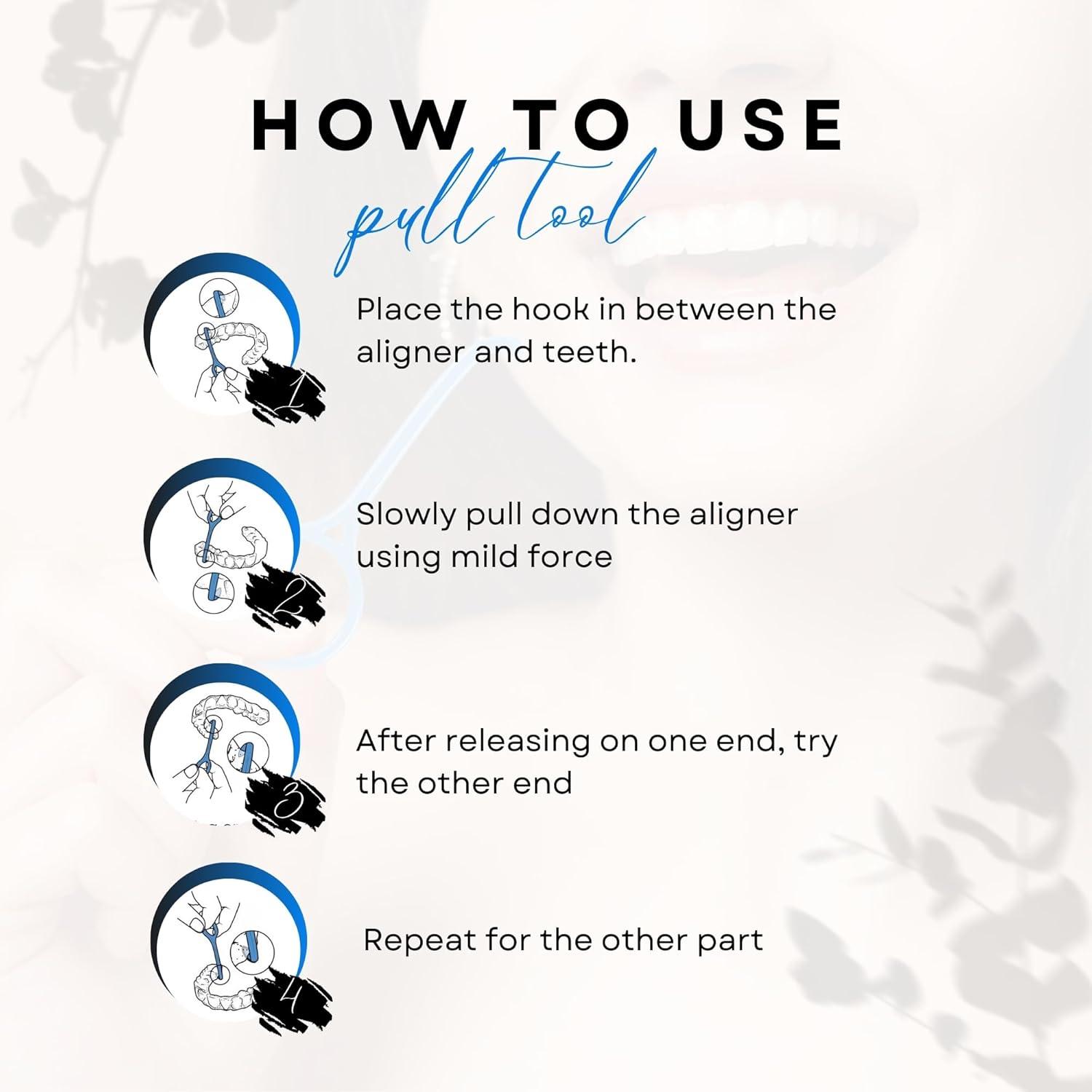 HOW TO USE
pull tool

1
Place the hook in between the aligner and teeth.

2
Slowly pull down the aligner using mild force

3
After releasing on one end, try the other end

4
Repeat for the other part