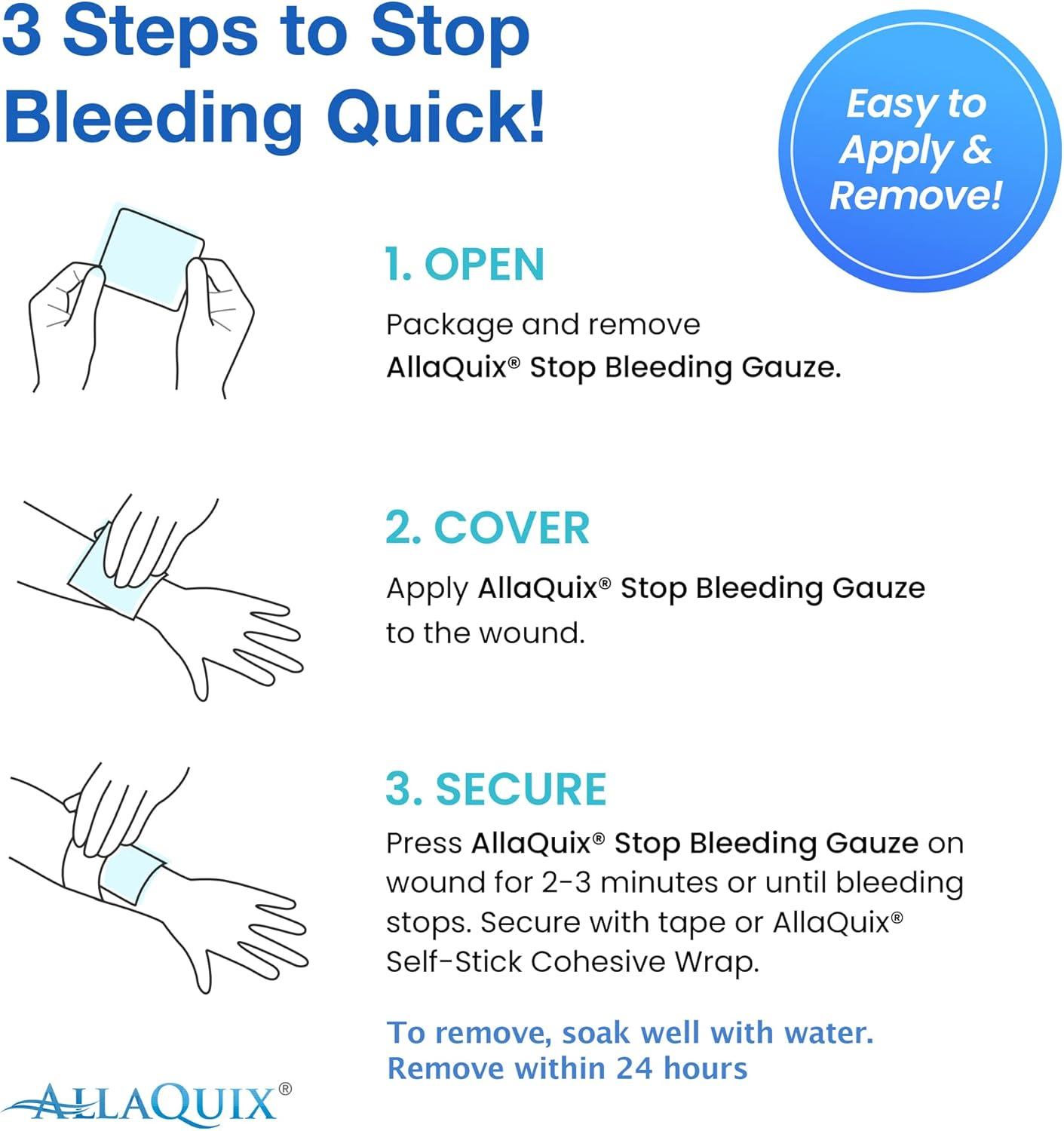 3 Steps to Stop Bleeding Quick!

Easy to Apply & Remove!

1. OPEN

Package and remove AllaQuix® Stop Bleeding Gauze.

2. COVER

Apply AllaQuix® Stop Bleeding Gauze to the wound.

3. SECURE

Press AllaQuix® Stop Bleeding Gauze on wound for 2-3 minutes or until bleeding stops. Secure with tape or AllaQuix® Self-Stick Cohesive Wrap.

To remove, soak well with water. Remove within 24 hours

ALLAQUIX®