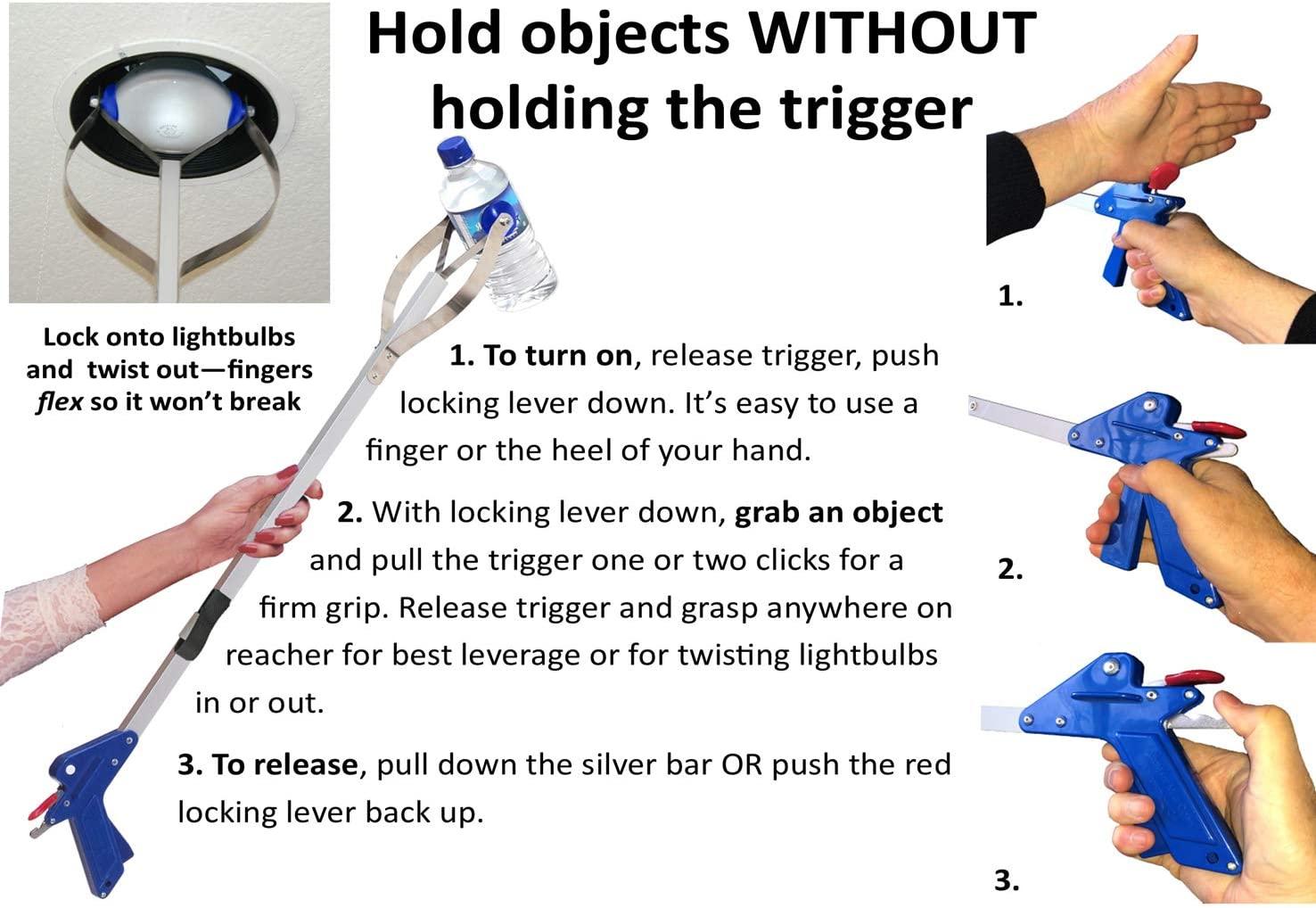 Hold objects WITHOUT holding the trigger

Lock onto lightbulbs and twist out—fingers flex so it won't break

1. To turn on, release trigger, push locking lever down. It's easy to use a finger or the heel of your hand.

2. With locking lever down, grab an object and pull the trigger one or two clicks for a firm grip. Release trigger and grasp anywhere on reacher for best leverage or for twisting lightbulbs in or out.

3. To release, pull down the silver bar OR push the red locking lever back up.

1.

2.

3.