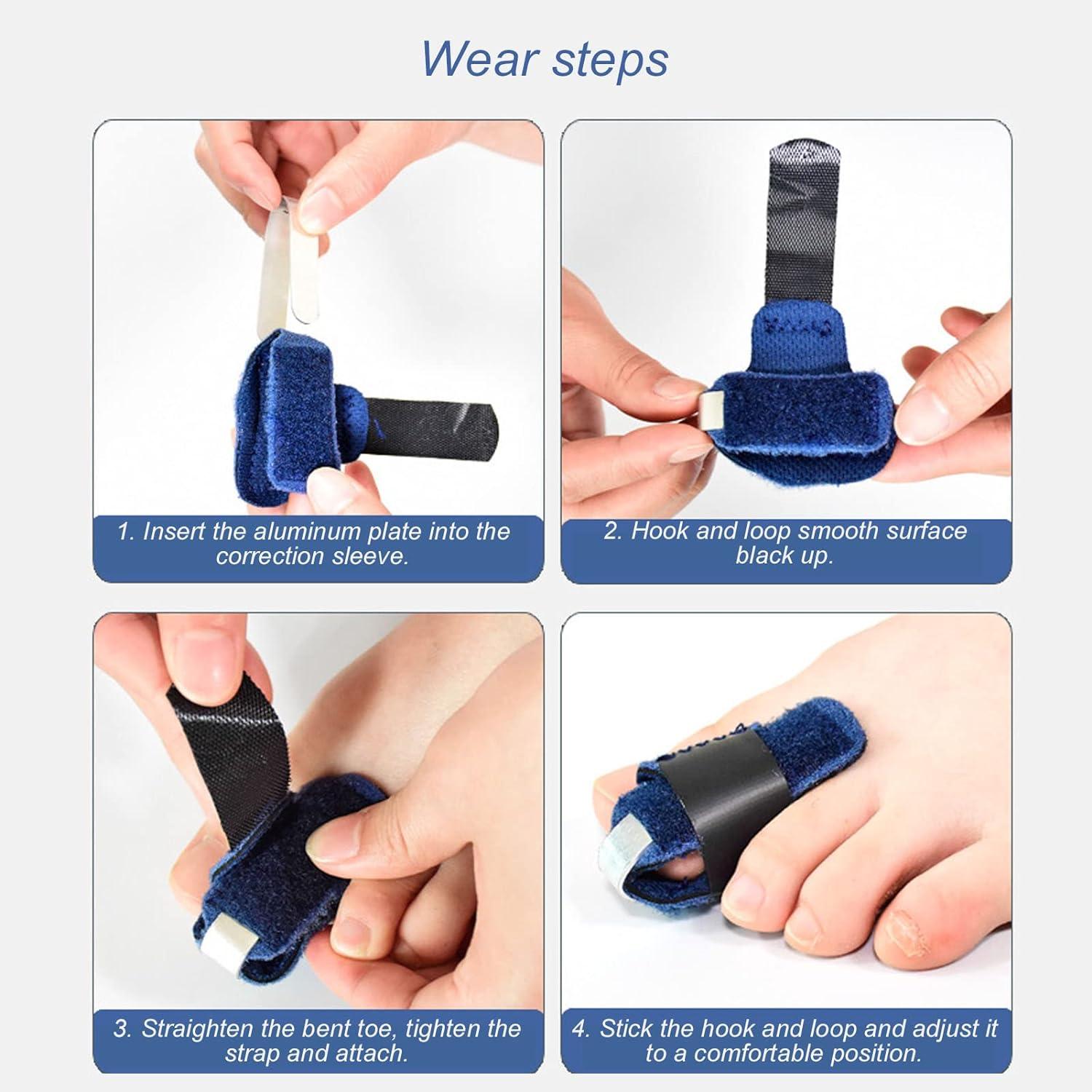 Wear steps

1. Insert the aluminum plate into the correction sleeve.

2. Hook and loop smooth surface black up.

3. Straighten the bent toe, tighten the strap and attach.

4. Stick the hook and loop and adjust it to a comfortable position.