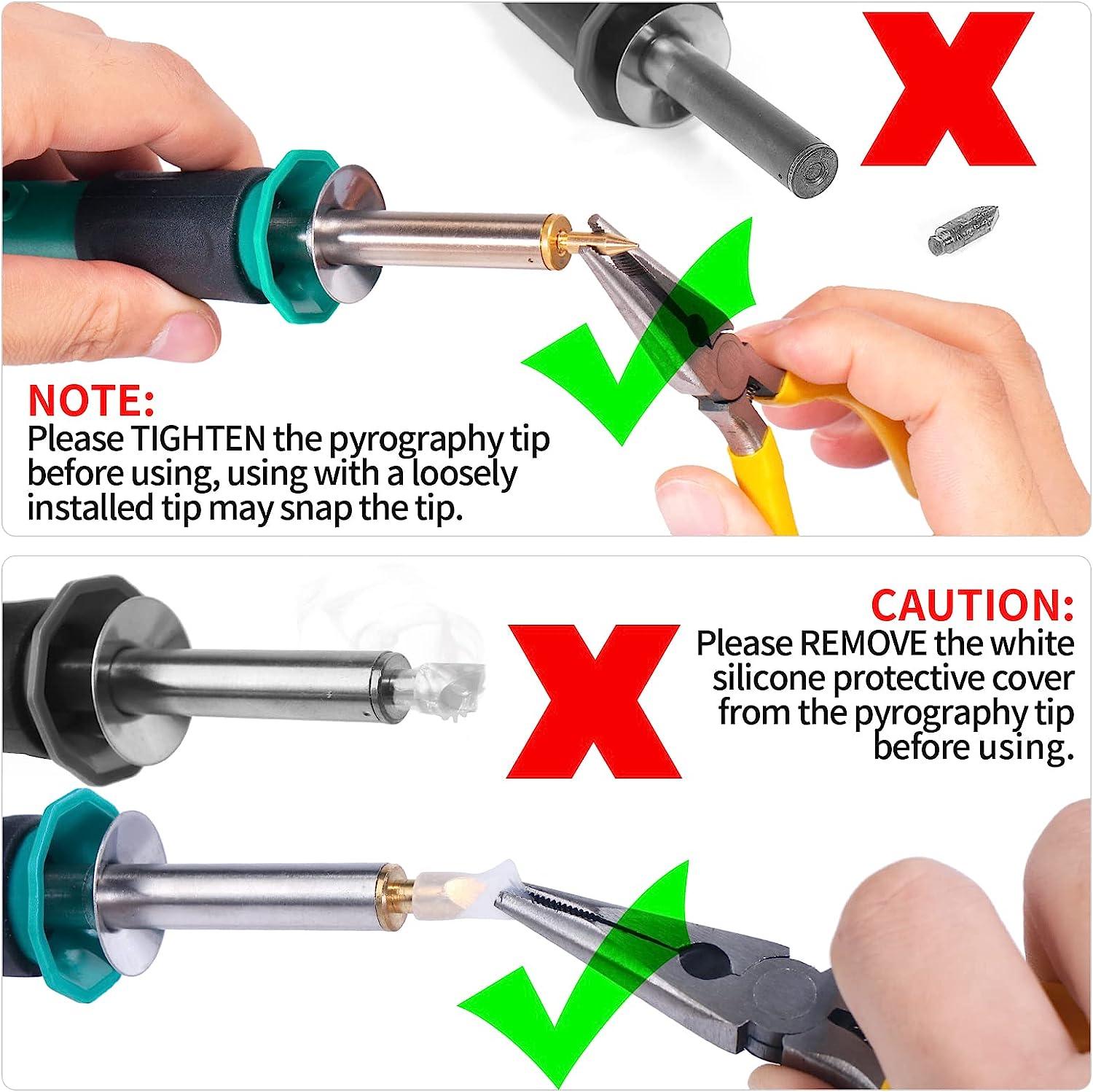 NOTE:
Please TIGHTEN the pyrography tip before using, using with a loosely installed tip may snap the tip.

CAUTION:
Please REMOVE the white silicone protective cover from the pyrography tip before using.