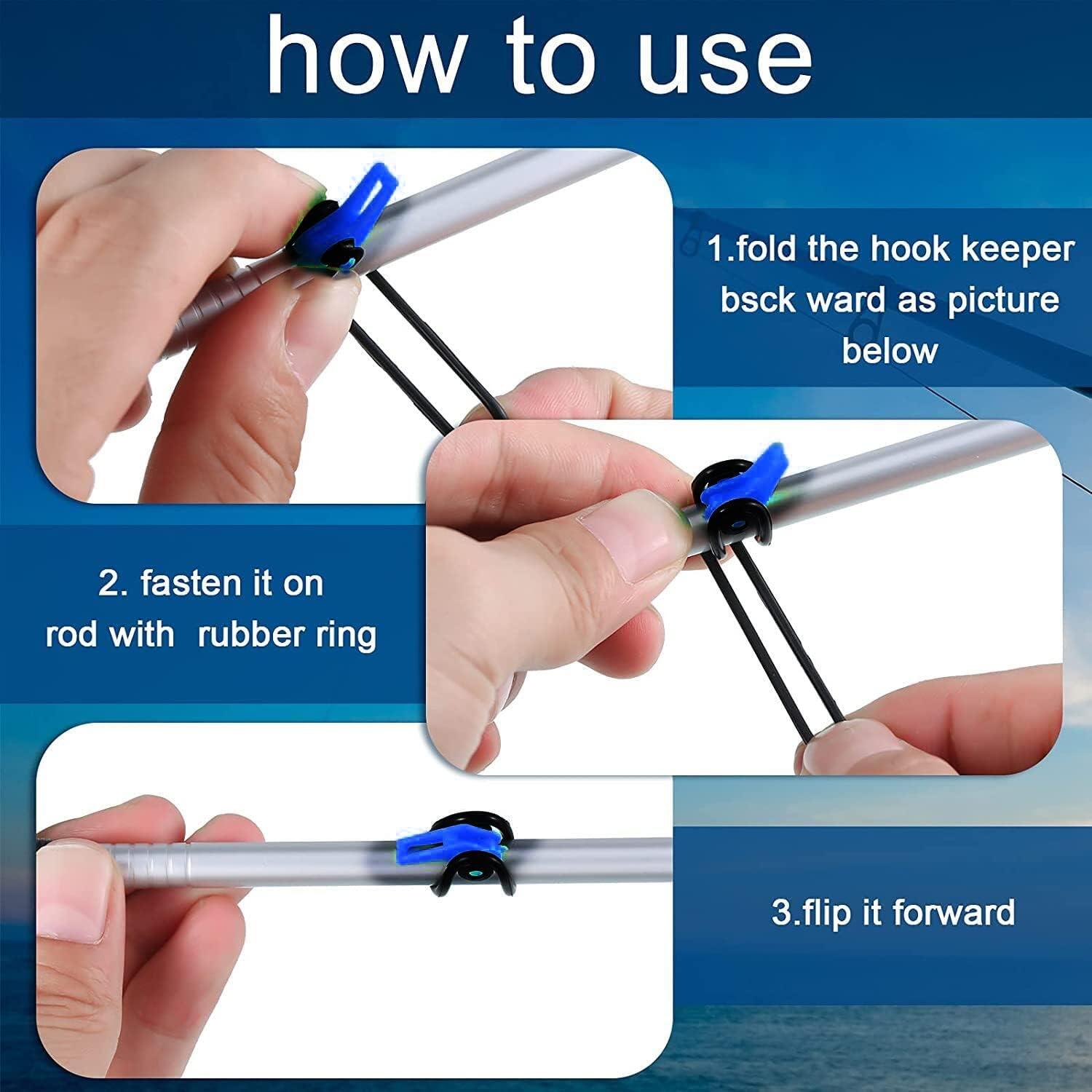 how to use

1.fold the hook keeper bsck ward as picture below

2. fasten it on rod with rubber ring

3.flip it forward